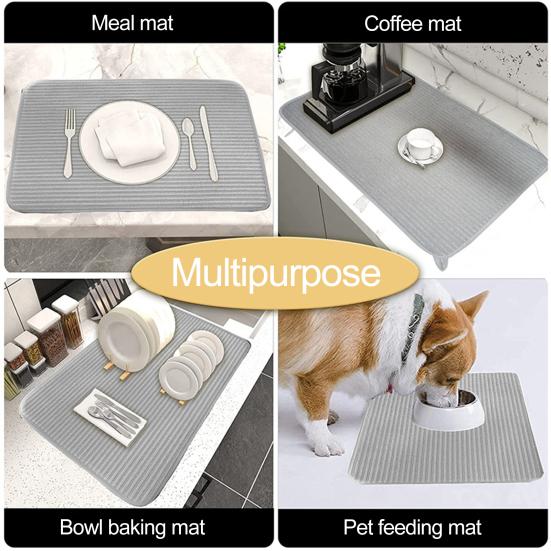 Meal mat

Coffee mat

Multipurpose

Bowl baking mat

Pet feeding mat