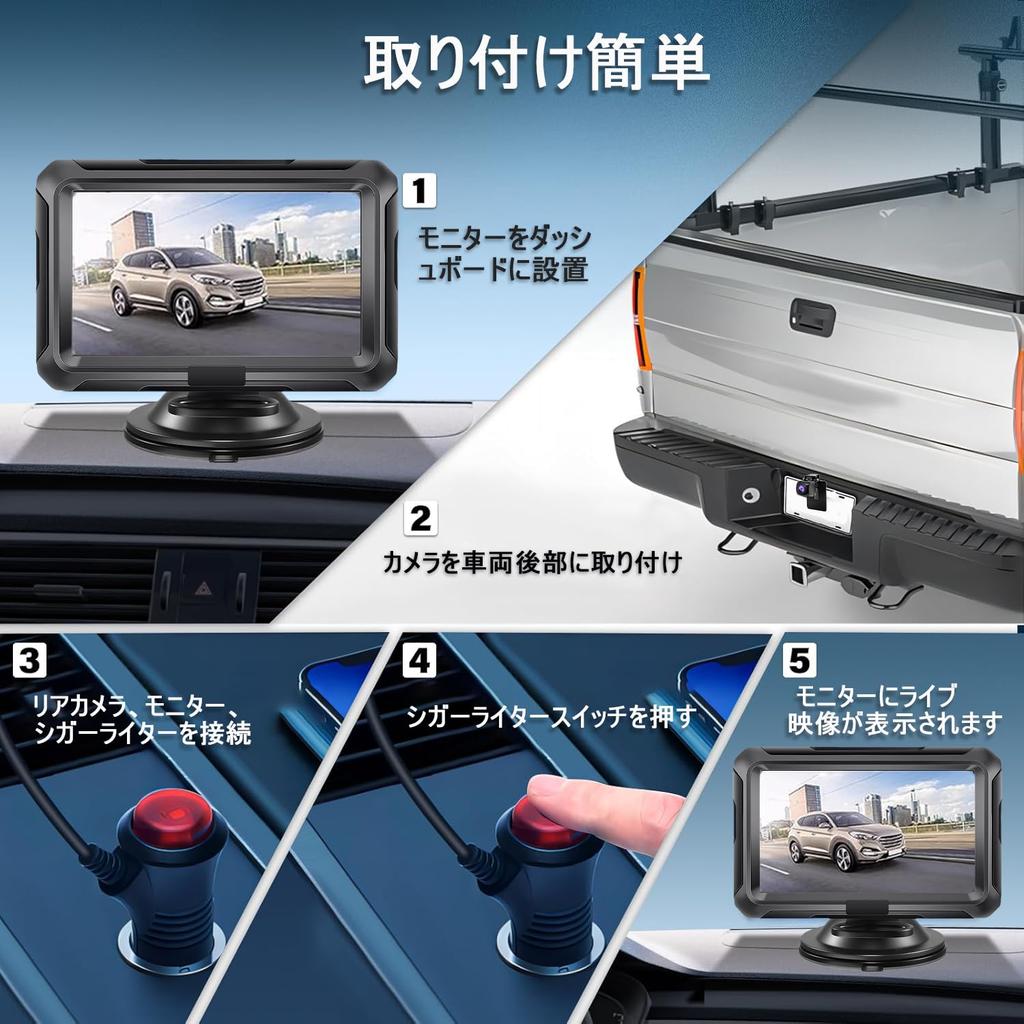 取り付け簡単

1
モニターをダッシュボードに設置

2
カメラを車両後部に取り付け

3
リアカメラ、モニター、シガーライターを接続

4
シガーライタースイッチを押す

5
モニターにライブ映像が表示されます