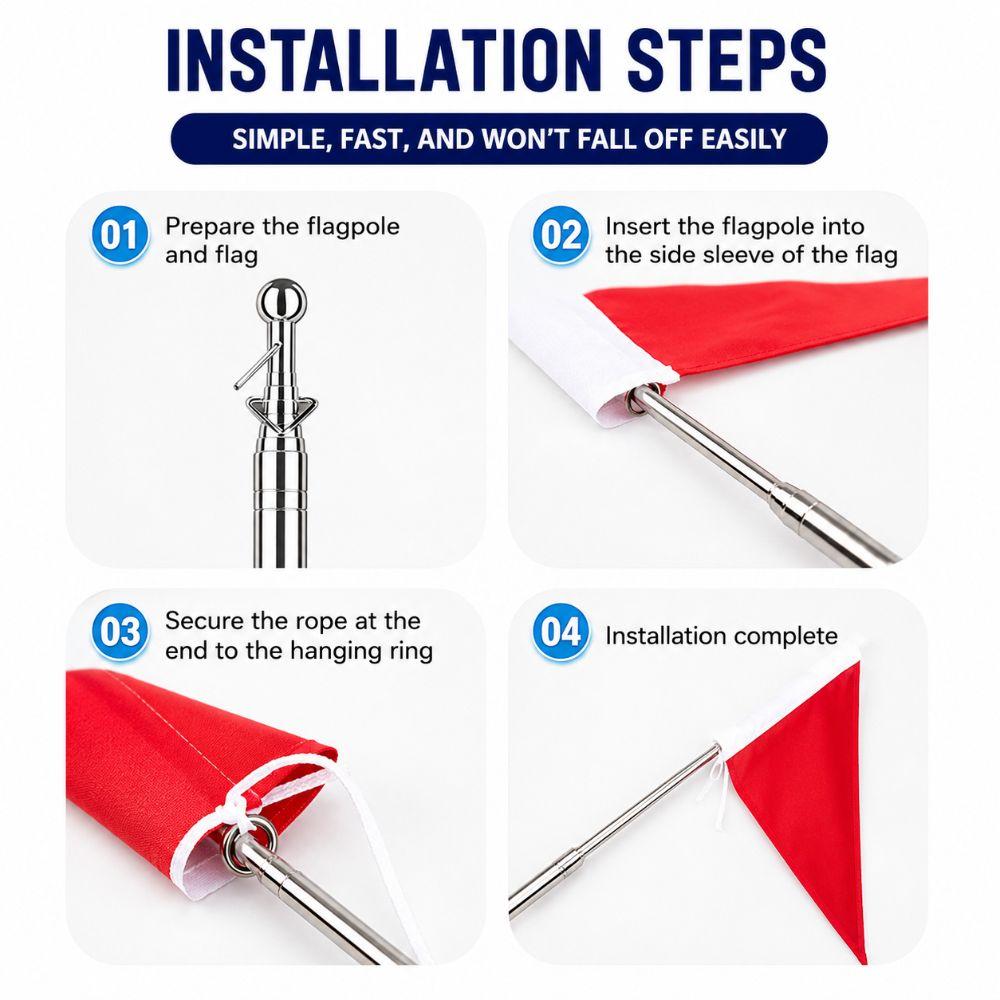 INSTALLATION STEPS

SIMPLE, FAST, AND WON'T FALL OFF EASILY

01 Prepare the flagpole and flag

02 Insert the flagpole into the side sleeve of the flag

03 Secure the rope at the end to the hanging ring

04 Installation complete