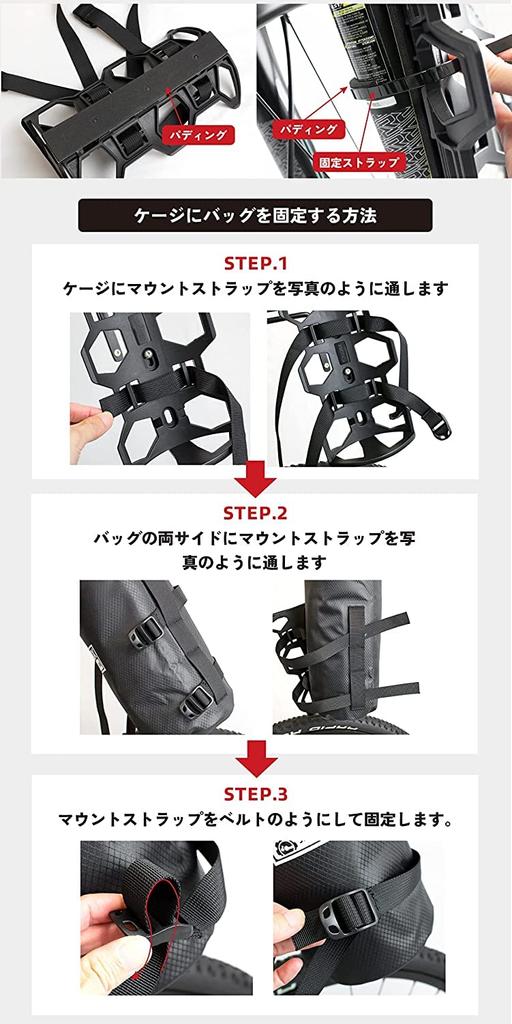 パディング

パディング

固定ストラップ

ケージにバッグを固定する方法

STEP.1

ケージにマウントストラップを写真のように通します

STEP.2

バッグの両サイドにマウントストラップを写真のように通します

RAPID

STEP.3

マウントストラップをベルトのようにして固定します。