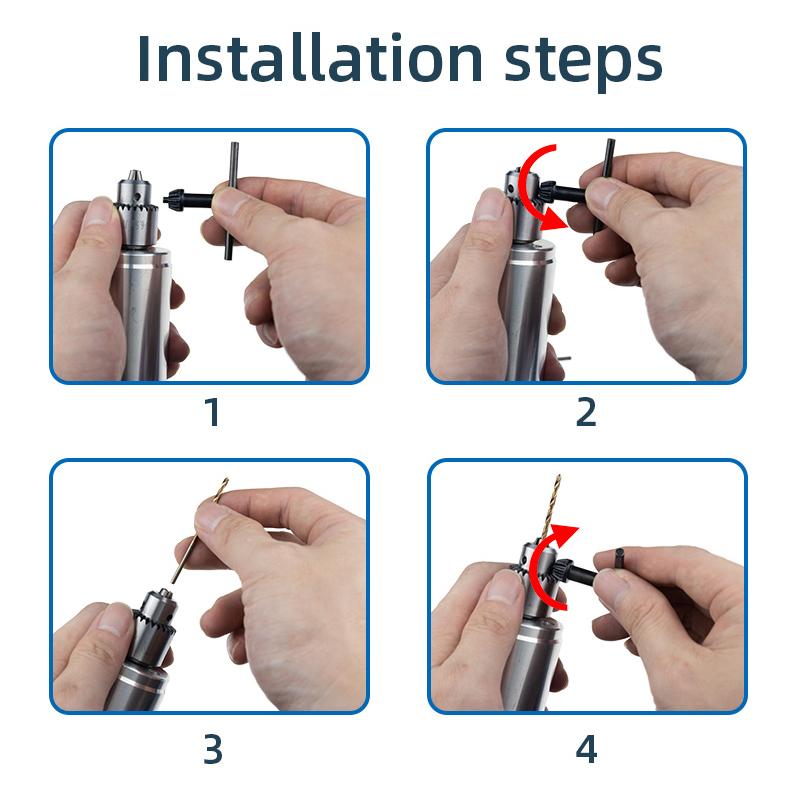 Installation steps

1

2

3

4