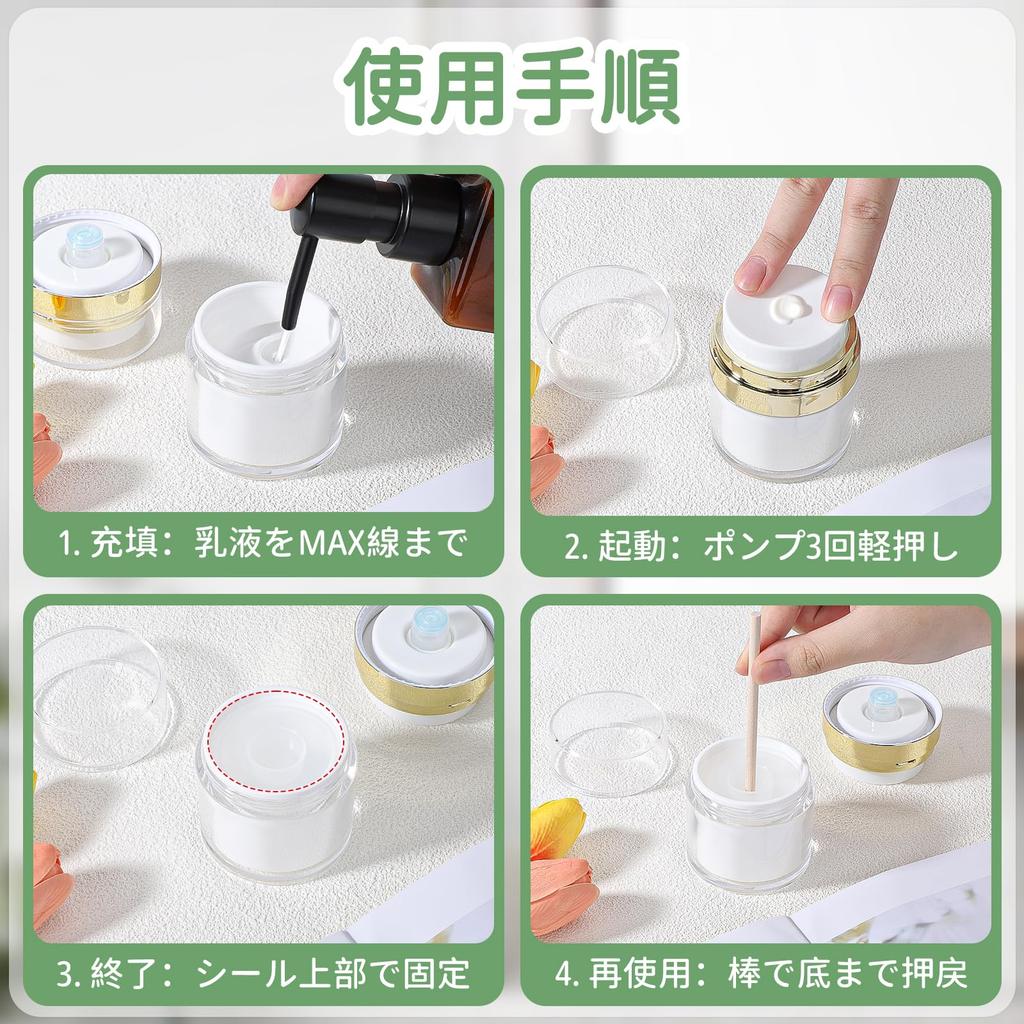 使用手順

1. 充填：乳液をMAX線まで

2. 起動：ポンプ3回軽押し

3. 終了：シール上部で固定

4. 再使用：棒で底まで押戻