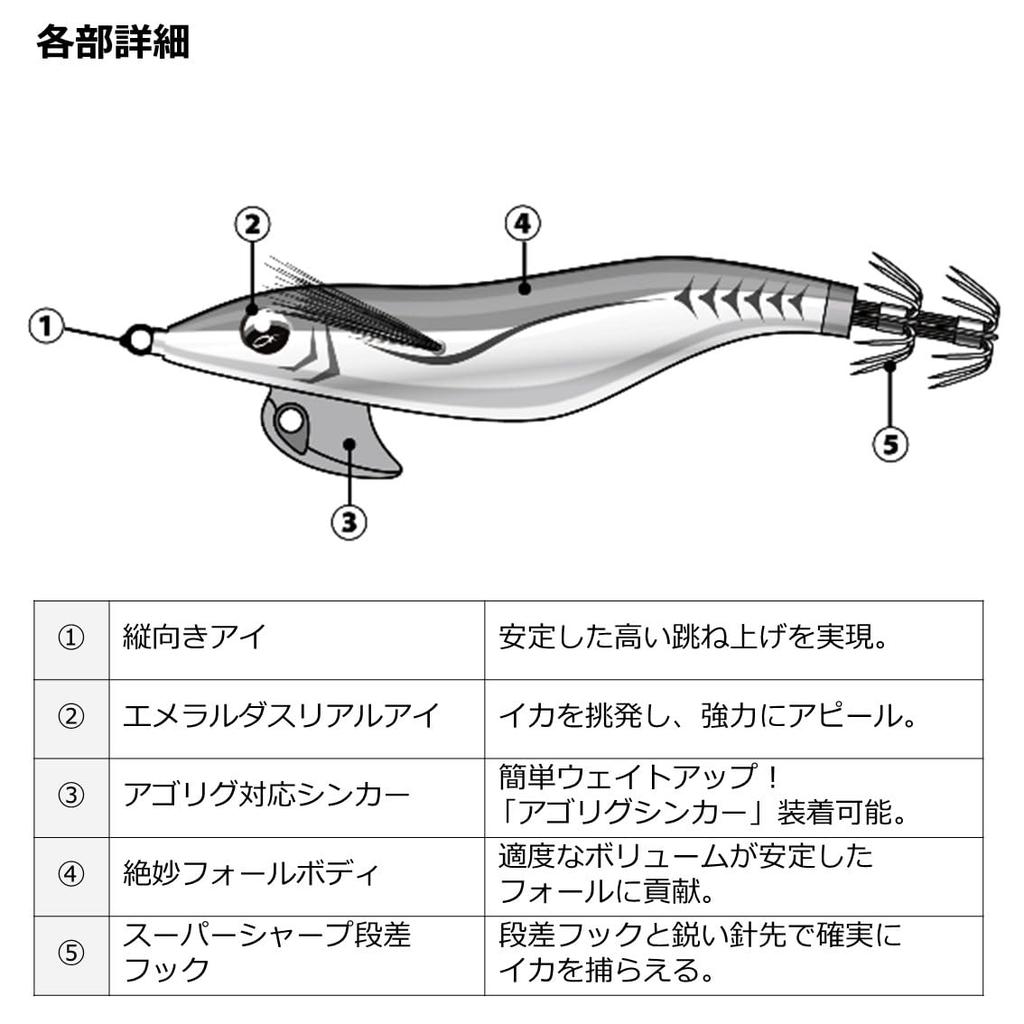 各部詳細

②
④
①
⑤
③

| ① | 縦向きアイ | 安定した高い跳ね上げを実現。 |
|---|---|---|
| ② | エメラルダスリアルアイ | イカを挑発し、強力にアピール。 |
| ③ | アゴリグ対応シンカー | 簡単ウェイトアップ！「アゴリグシンカー」装着可能。 |
| ④ | 絶妙フォールボディ | 適度なボリュームが安定したフォールに貢献。 |
| ⑤ | スーパーシャープ段差フック | 段差フックと鋭い針先で確実にイカを捕らえる。 |