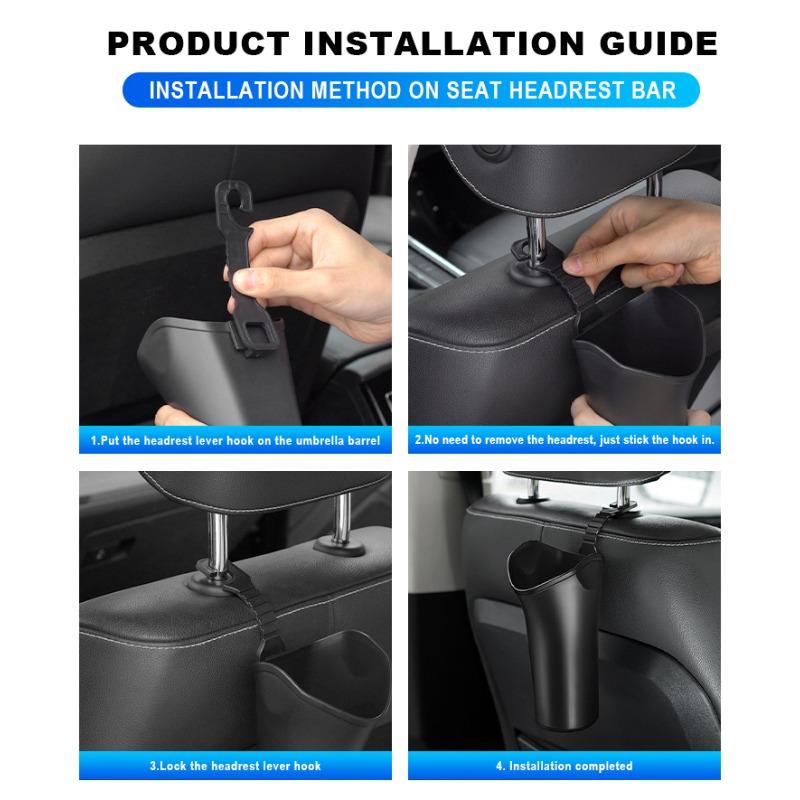 PRODUCT INSTALLATION GUIDE

INSTALLATION METHOD ON SEAT HEADREST BAR

1.Put the headrest lever hook on the umbrella barrel

2.No need to remove the headrest, just stick the hook in.

3.Lock the headrest lever hook

4. Installation completed