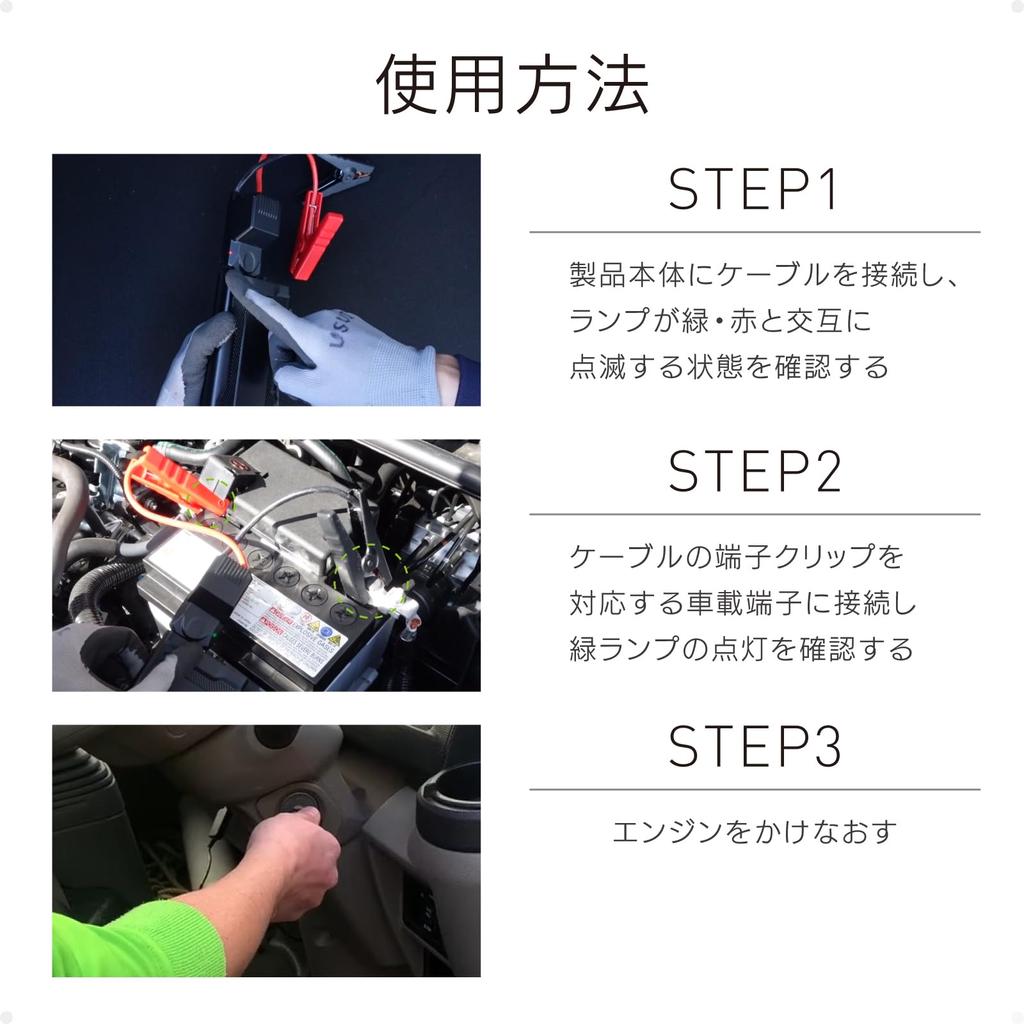 使用方法

STEP1

製品本体にケーブルを接続し、ランプが緑・赤と交互に点滅する状態を確認する

STEP2

ケーブルの端子クリップを対応する車載端子に接続し緑ランプの点灯を確認する

STEP3

エンジンをかけなおす