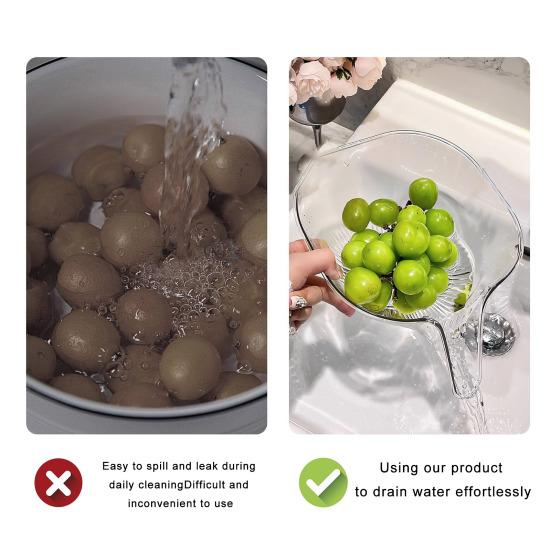 Easy to spill and leak during daily cleaningDifficult and inconvenient to use

Using our product to drain water effortlessly