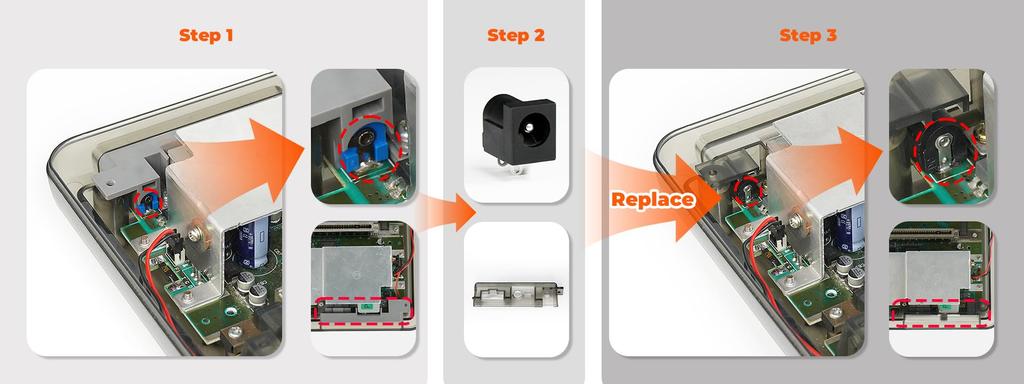 Step 1

Step 2

Step 3

Replace