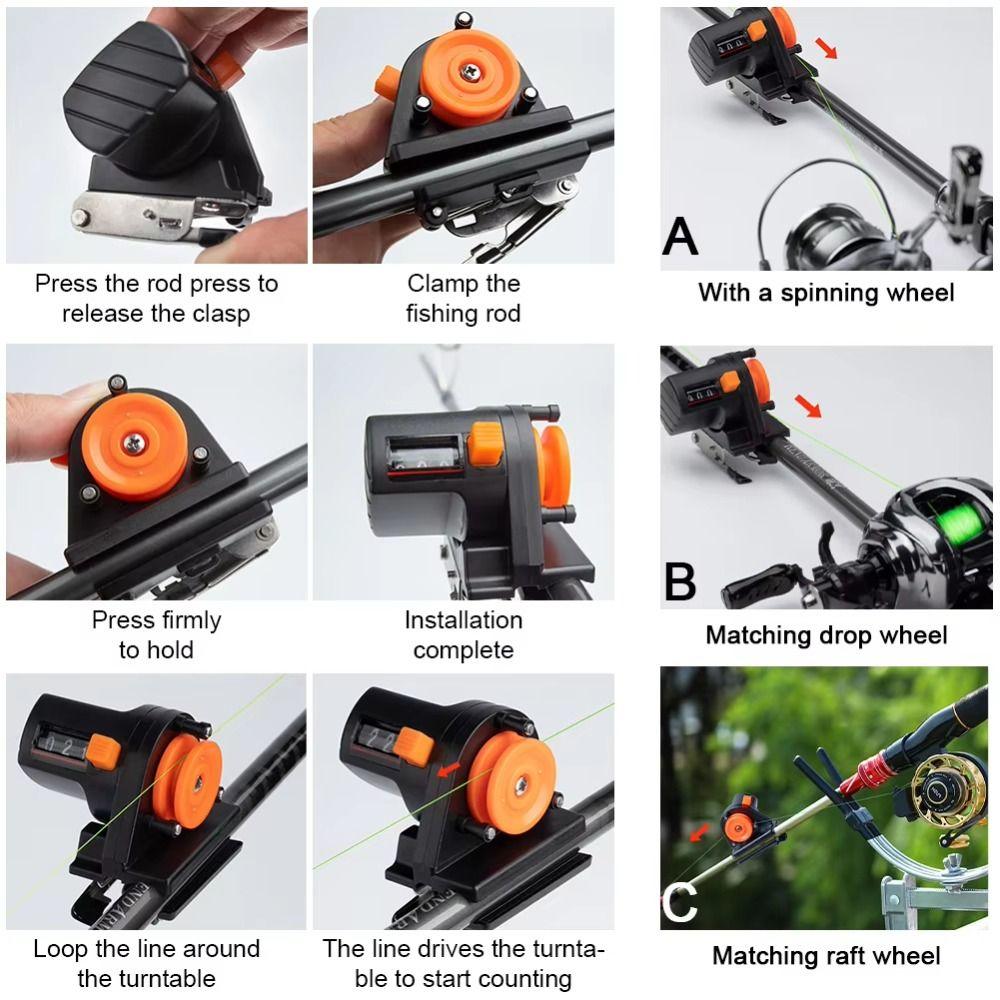 Press the rod press to release the clasp

Clamp the fishing rod

Press firmly to hold

Installation complete

Loop the line around the turntable

The line drives the turntable to start counting

A

With a spinning wheel

B

Matching drop wheel

C

Matching raft wheel