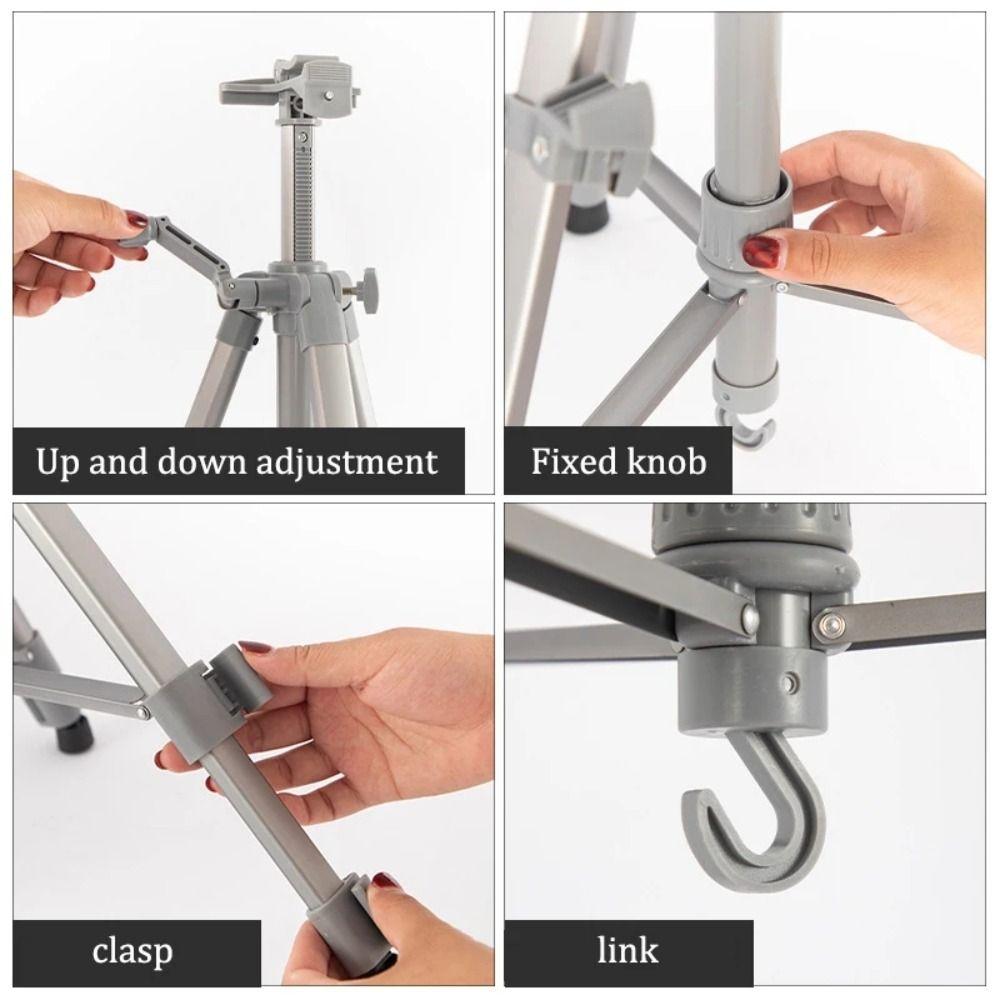 Up and down adjustment

Fixed knob

clasp

link