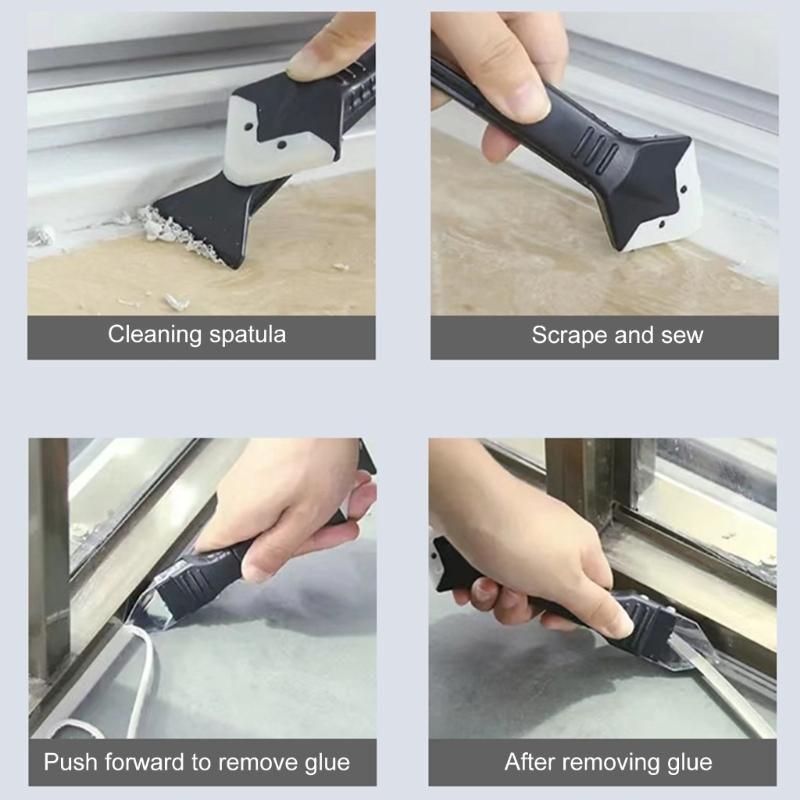 Cleaning spatula

Scrape and sew

Push forward to remove glue

After removing glue