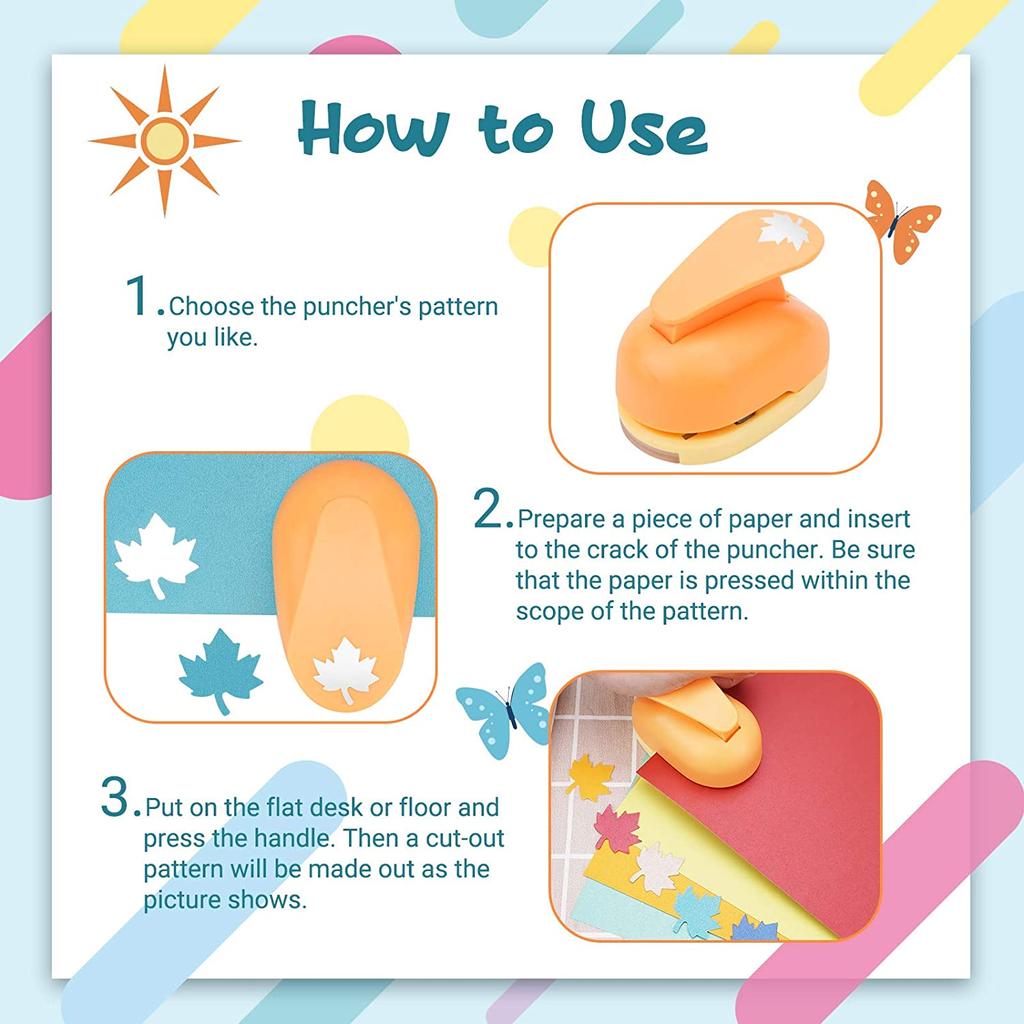 How to Use

1. Choose the puncher's pattern you like.

2. Prepare a piece of paper and insert to the crack of the puncher. Be sure that the paper is pressed within the scope of the pattern.

3. Put on the flat desk or floor and press the handle. Then a cut-out pattern will be made out as the picture shows.