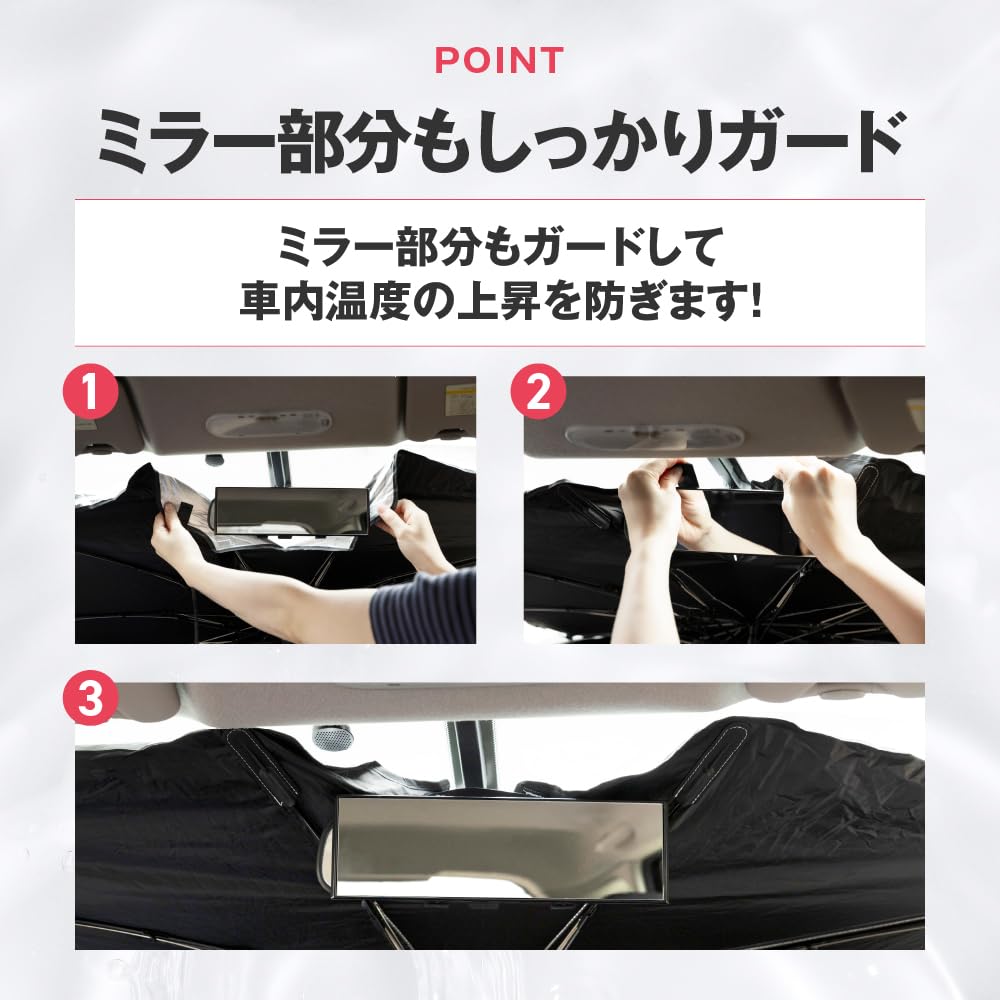 POINT

ミラー部分もしっかりガード

ミラー部分もガードして
車内温度の上昇を防ぎます!

1

2

3