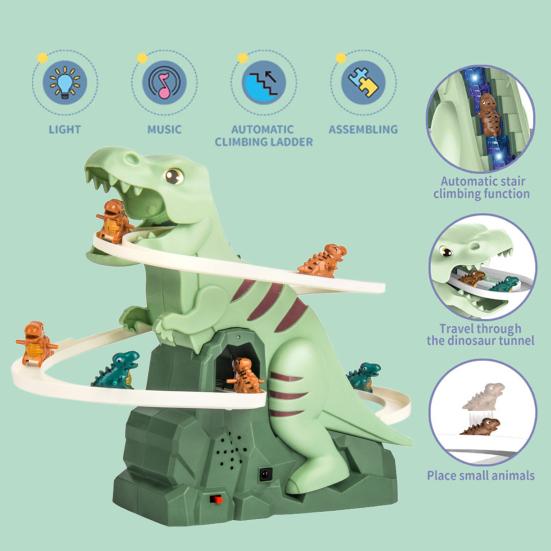 LIGHT

MUSIC

AUTOMATIC CLIMBING LADDER

ASSEMBLING

Automatic stair climbing function

Travel through the dinosaur tunnel

Place small animals