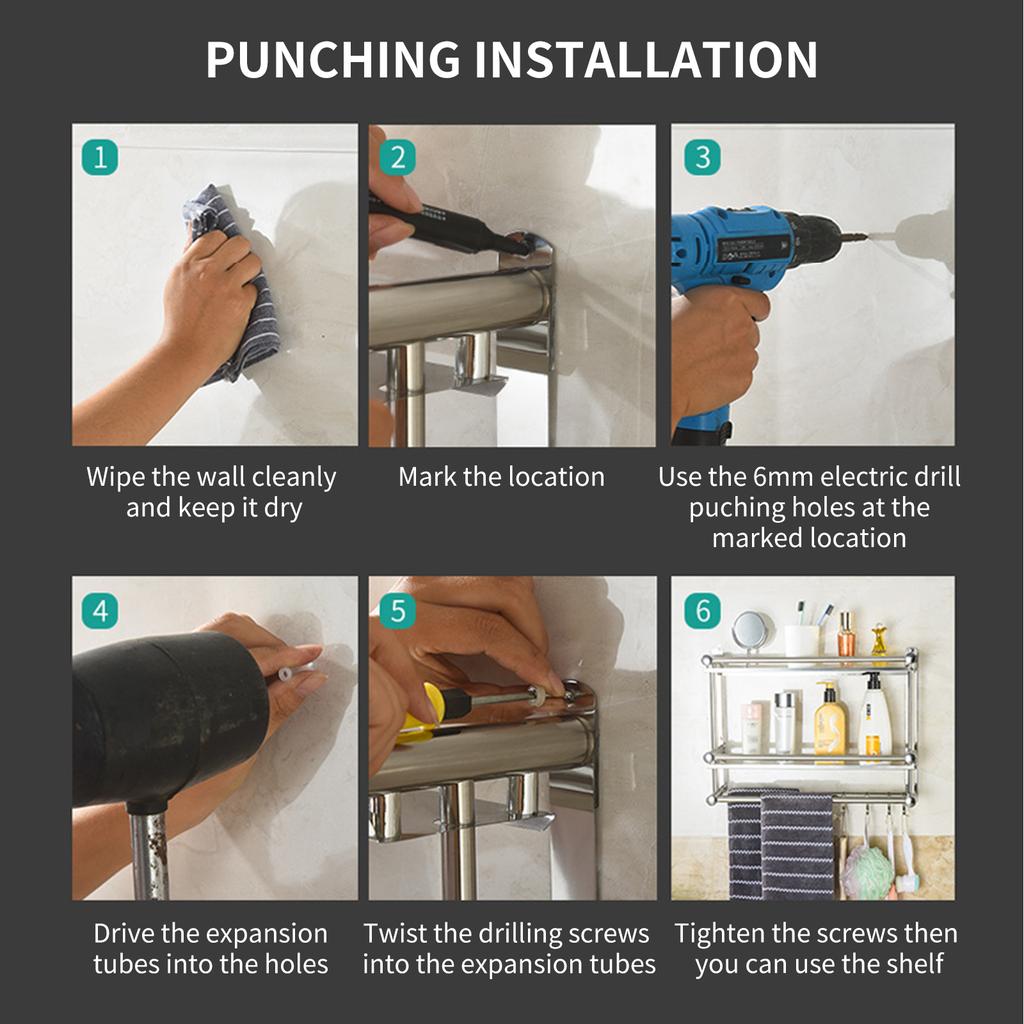 PUNCHING INSTALLATION

1

Wipe the wall cleanly and keep it dry

2

Mark the location

3

Use the 6mm electric drill puching holes at the marked location

4

Drive the expansion tubes into the holes

5

Twist the drilling screws into the expansion tubes

6

Tighten the screws then you can use the shelf