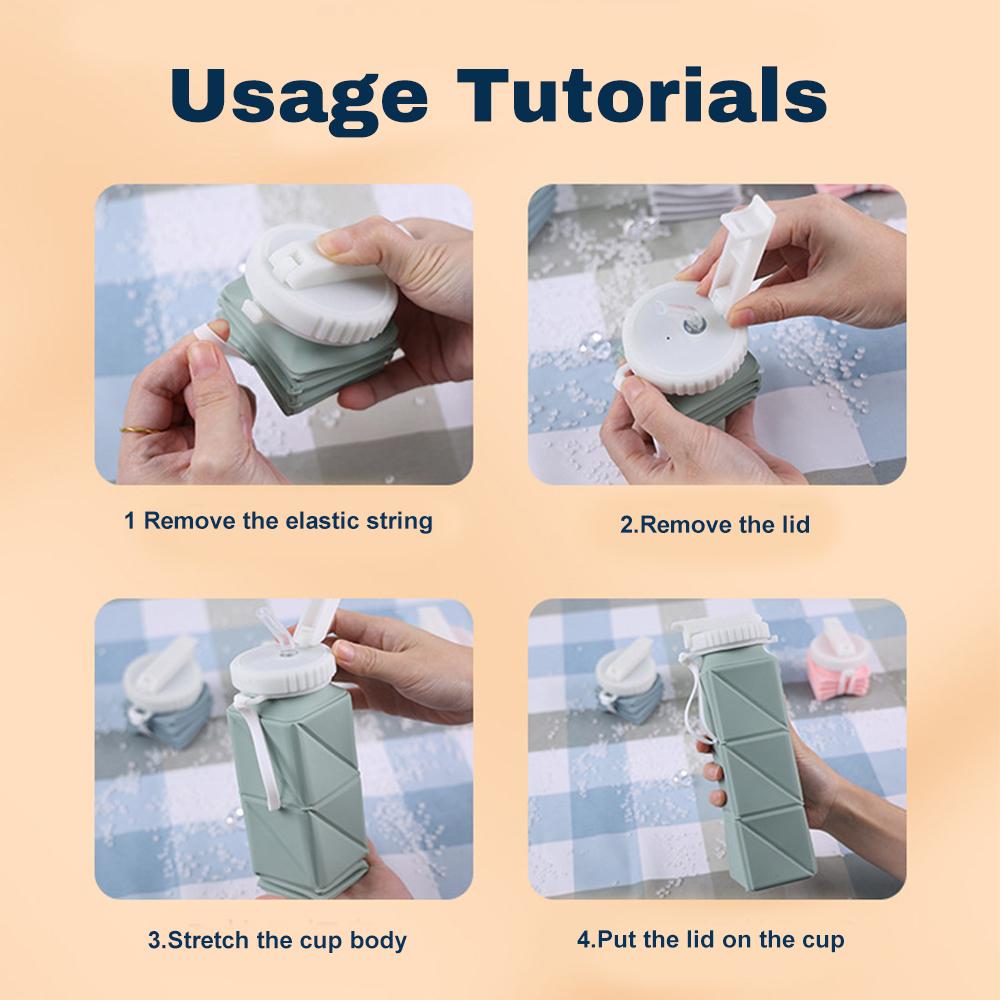 Usage Tutorials

1 Remove the elastic string

2.Remove the lid

3.Stretch the cup body

4.Put the lid on the cup