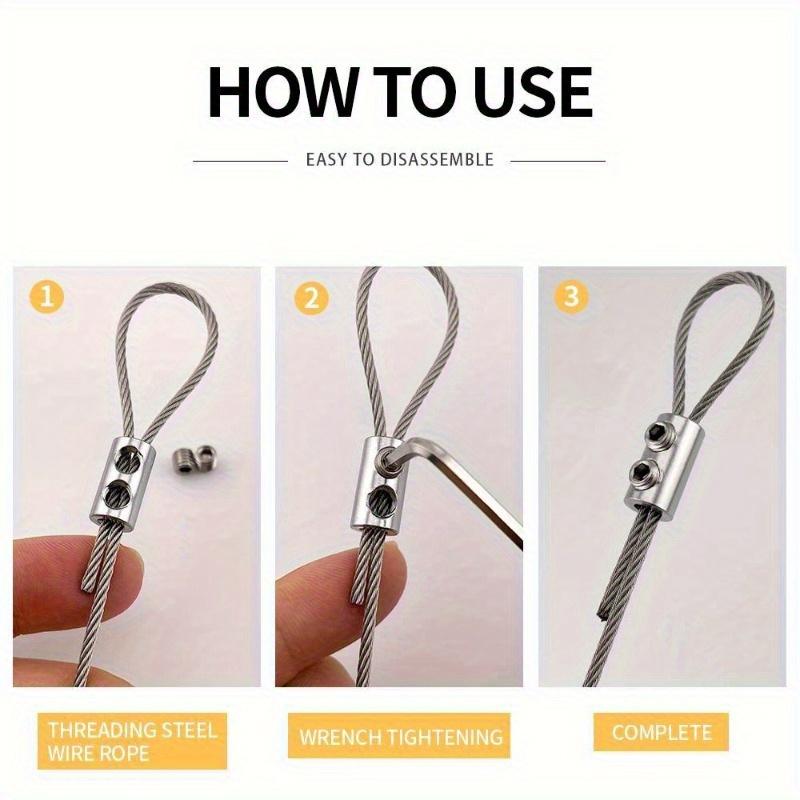 HOW TO USE

EASY TO DISASSEMBLE

1

2

3

THREADING STEEL WIRE ROPE

WRENCH TIGHTENING

COMPLETE