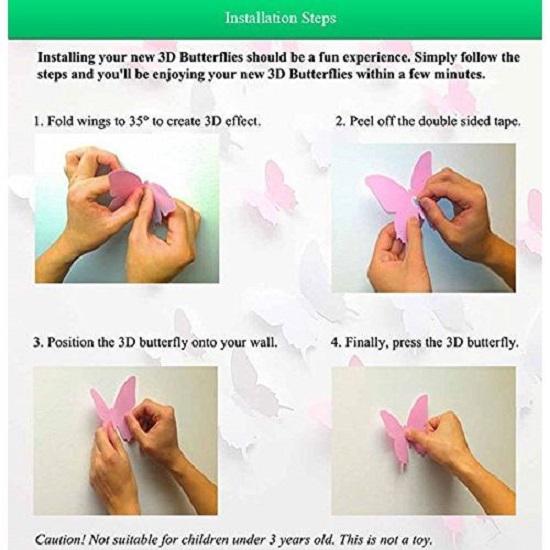 Installation Steps

Installing your new 3D Butterflies should be a fun experience. Simply follow the steps and you'll be enjoying your new 3D Butterflies within a few minutes.

1. Fold wings to 35° to create 3D effect.

2. Peel off the double sided tape.

3. Position the 3D butterfly onto your wall.

4. Finally, press the 3D butterfly.

Caution! Not suitable for children under 3 years old. This is not a toy.