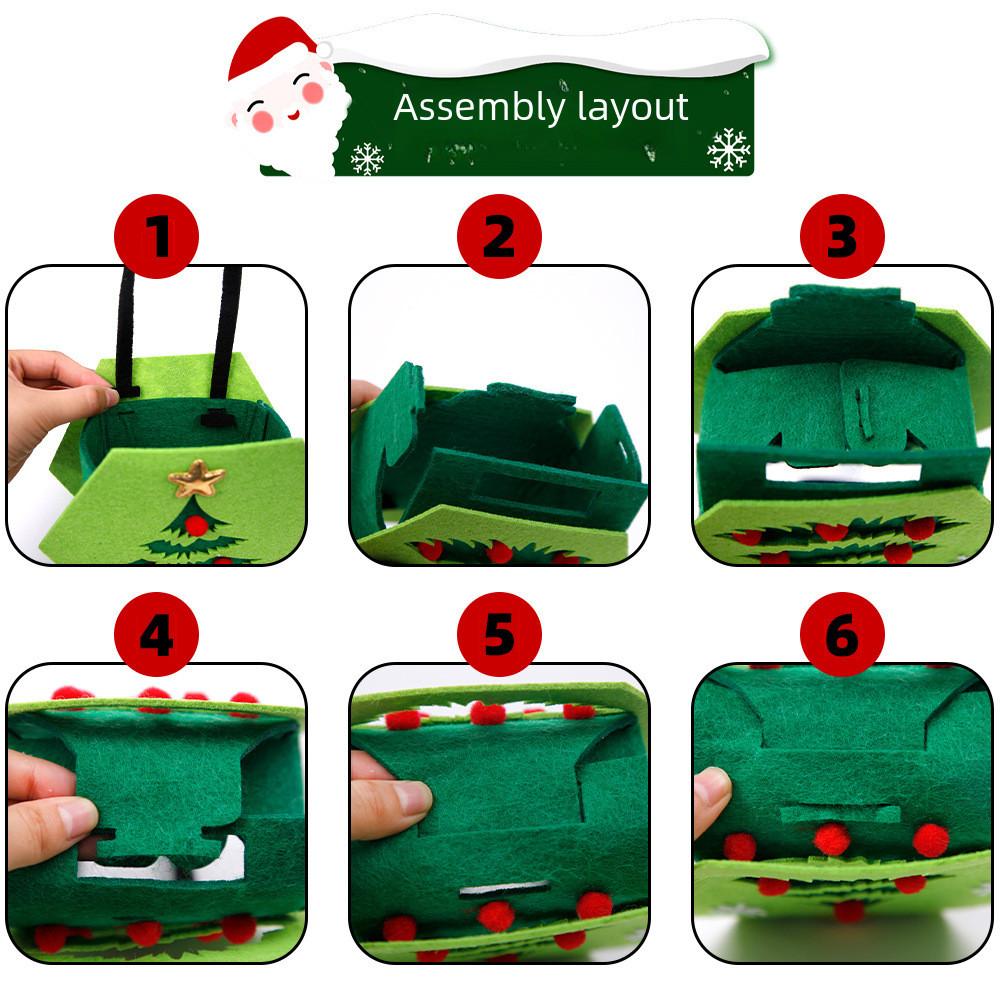 Assembly layout

1

2

3

4

5

6