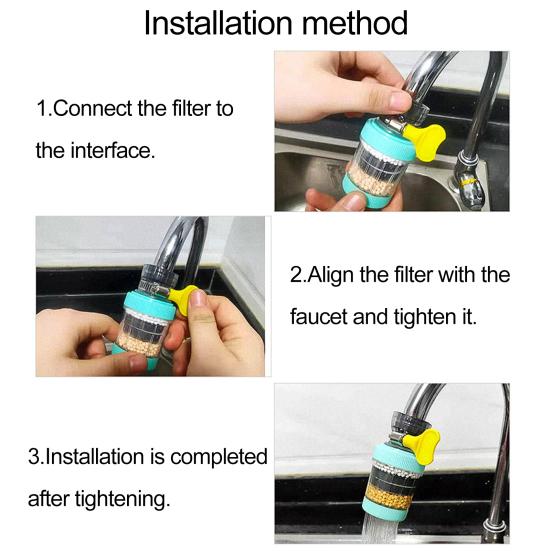 Installation method

1.Connect the filter to the interface.

2.Align the filter with the faucet and tighten it.

3.Installation is completed after tightening.