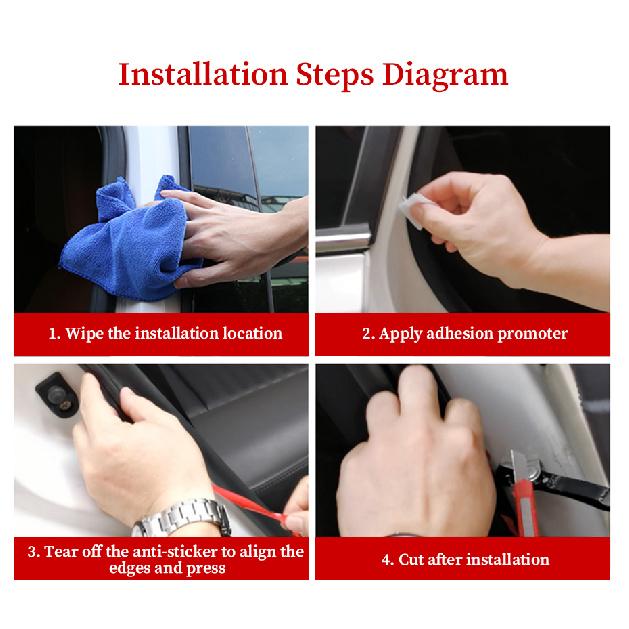 Installation Steps Diagram

1. Wipe the installation location

2. Apply adhesion promoter

3. Tear off the anti-sticker to align the edges and press

4. Cut after installation