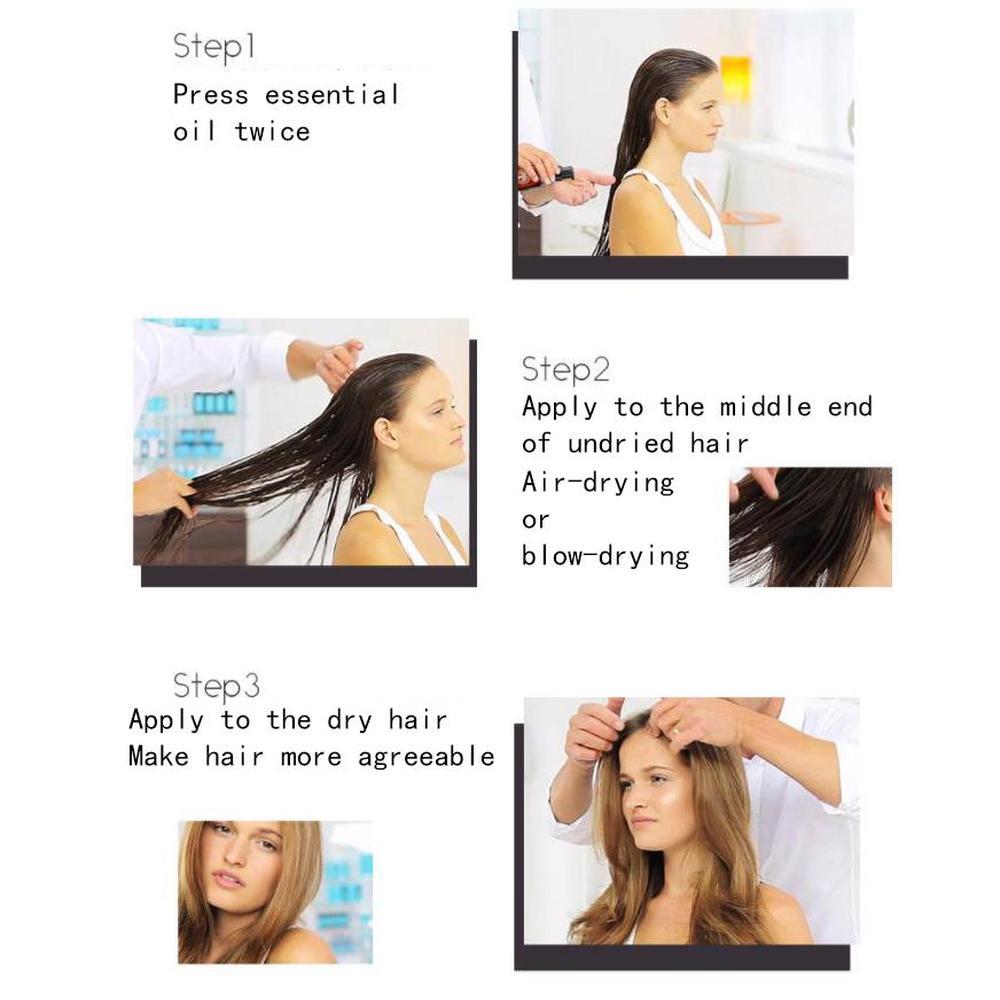 Step1
Press essential oil twice

Step2
Apply to the middle end of undried hair
Air-drying
or
blow-drying

Step3
Apply to the dry hair
Make hair more agreeable