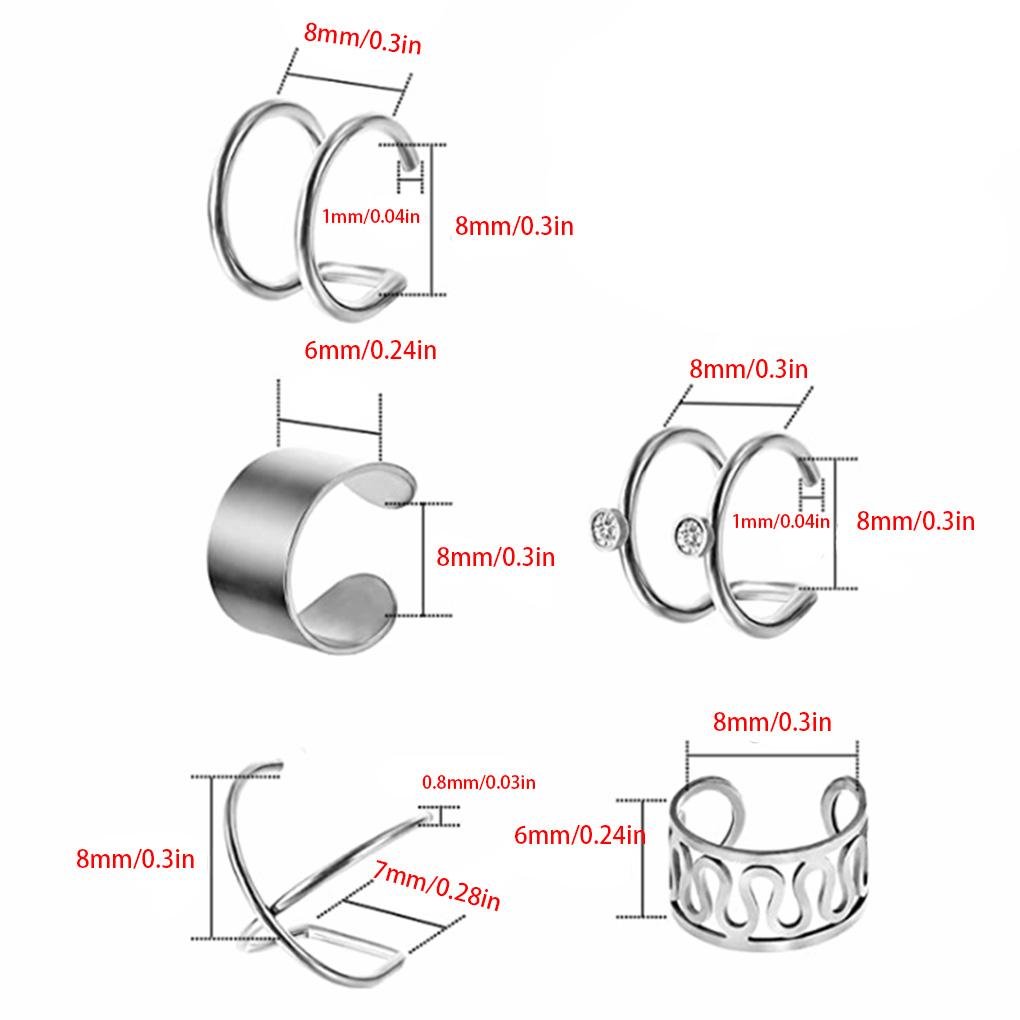 8mm/0.3in
1mm/0.04in
8mm/0.3in
6mm/0.24in
8mm/0.3in
8mm/0.3in
1mm/0.04in
8mm/0.3in
0.8mm/0.03in
8mm/0.3in
7mm/0.28in
8mm/0.3in
6mm/0.24in