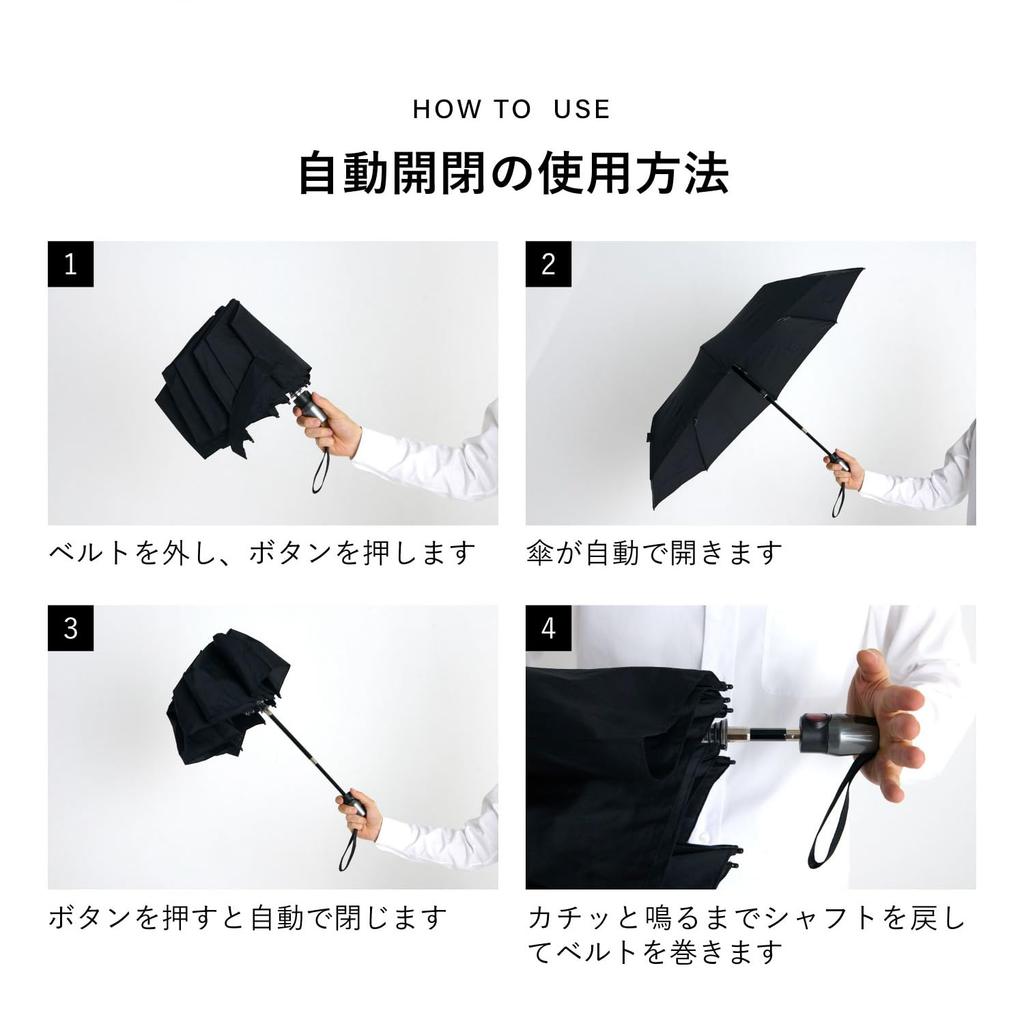 HOW TO USE

自動開閉の使用方法

1

ベルトを外し、ボタンを押します

2

傘が自動で開きます

3

ボタンを押すと自動で閉じます

4

カチッと鳴るまでシャフトを戻してベルトを巻きます