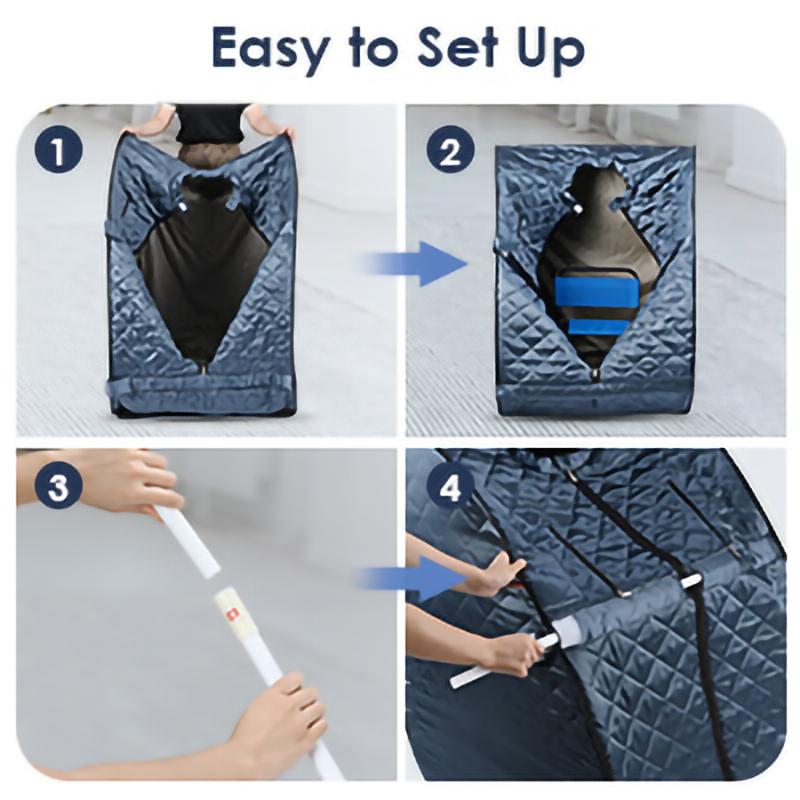 Easy to Set Up

1

2

3

4