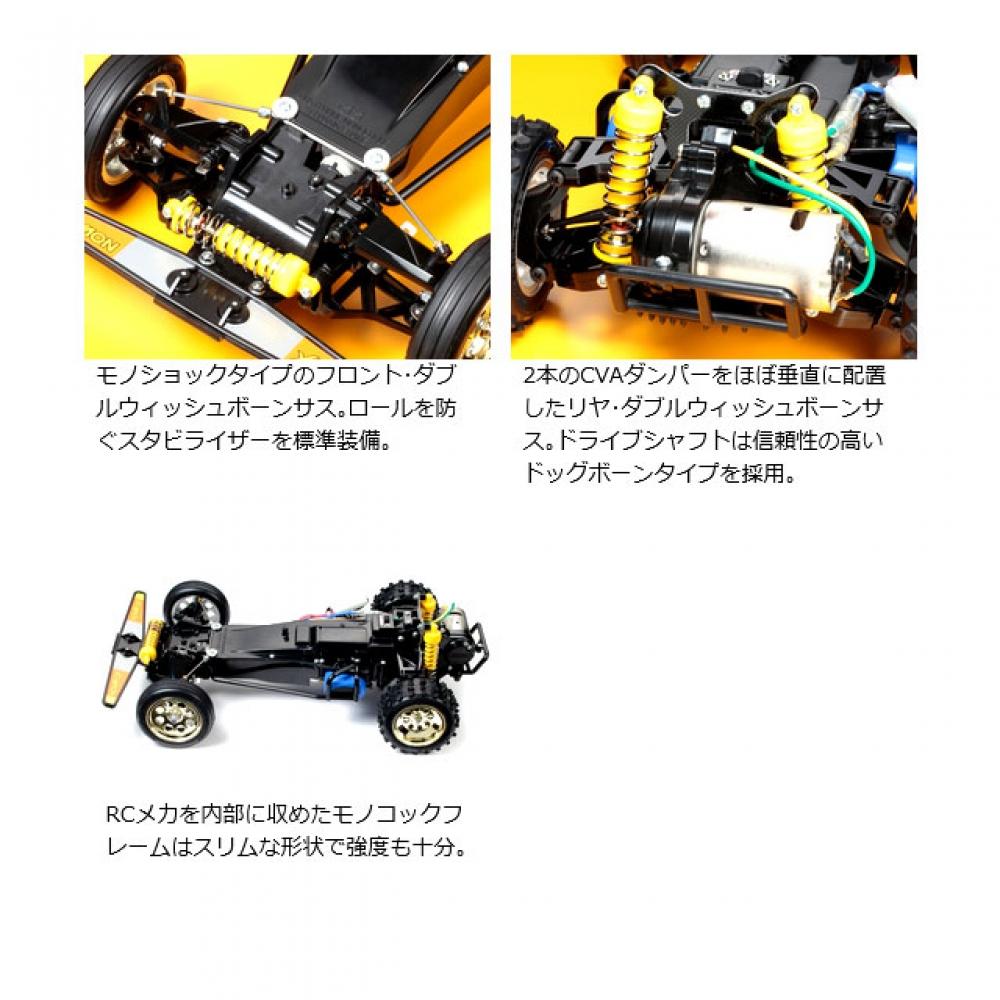 モノショックタイプのフロント・ダブルウィッシュボーンサス。ロールを防ぐスタビライザーを標準装備。

2本のCVAダンパーをほぼ垂直に配置したリヤ・ダブルウィッシュボーンサス。ドライブシャフトは信頼性の高いドッグボーンタイプを採用。

RCメカを内部に収めたモノコックフレームはスリムな形状で強度も十分。