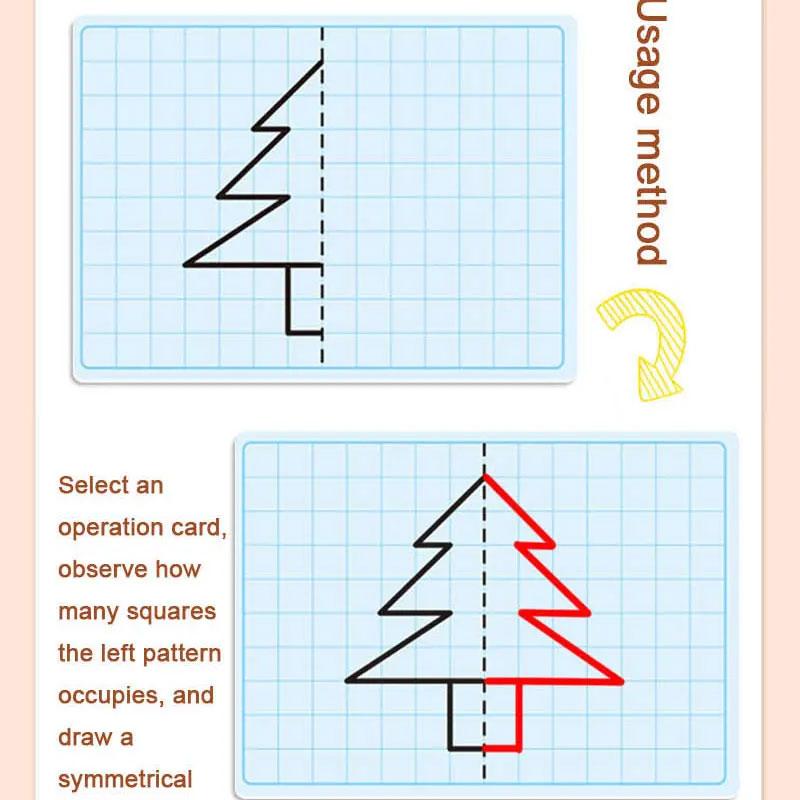 Usage method

Select an operation card, observe how many squares the left pattern occupies, and draw a symmetrical