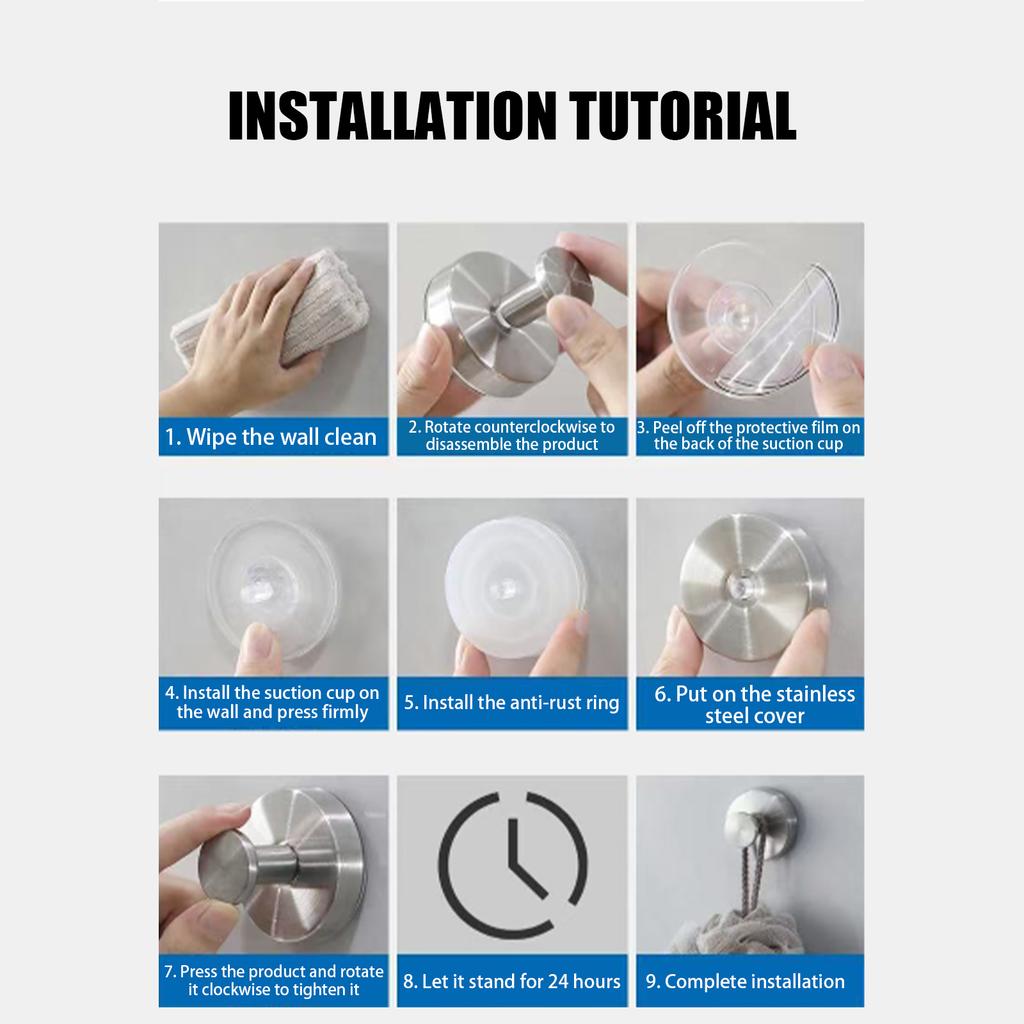 INSTALLATION TUTORIAL

1. Wipe the wall clean

2. Rotate counterclockwise to disassemble the product

3. Peel off the protective film on the back of the suction cup

4. Install the suction cup on the wall and press firmly

5. Install the anti-rust ring

6. Put on the stainless steel cover

7. Press the product and rotate it clockwise to tighten it

8. Let it stand for 24 hours

9. Complete installation