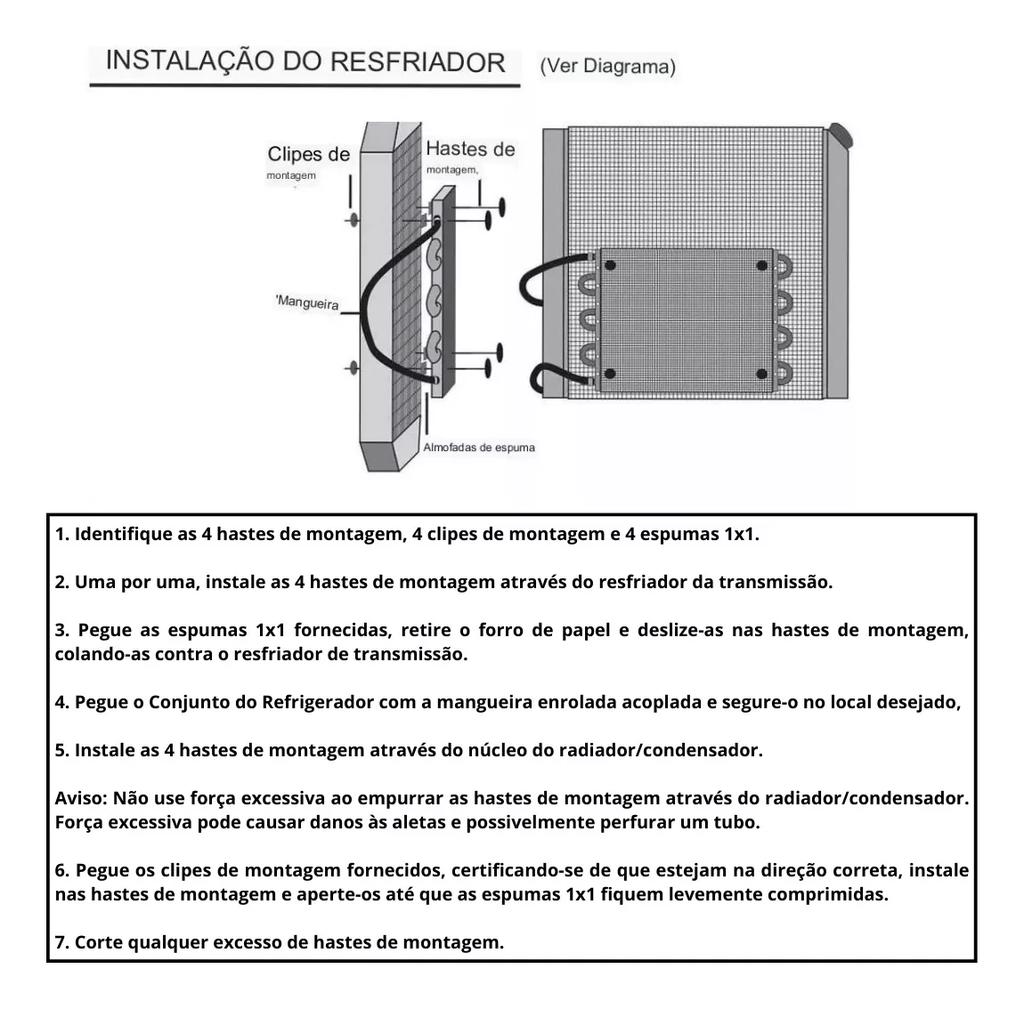 INSTALAÇÃO DO RESFRIADOR (Ver Diagrama)

Clipes de montagem

Hastes de montagem,

'Mangueira

Almofadas de espuma

1. Identifique as 4 hastes de montagem, 4 clipes de montagem e 4 espumas 1x1.

2. Uma por uma, instale as 4 hastes de montagem através do resfriador da transmissão.

3. Pegue as espumas 1x1 fornecidas, retire o forro de papel e deslize-as nas hastes de montagem, colando-as contra o resfriador de transmissão.

4. Pegue o Conjunto do Refrigerador com a mangueira enrolada acoplada e segure-o no local desejado,

5. Instale as 4 hastes de montagem através do núcleo do radiador/condensador.

Aviso: Não use força excessiva ao empurrar as hastes de montagem através do radiador/condensador. Força excessiva pode causar danos às aletas e possivelmente perfurar um tubo.

6. Pegue os clipes de montagem fornecidos, certificando-se de que estejam na direção correta, instale nas hastes de montagem e aperte-os até que as espumas 1x1 fiquem levemente comprimidas.

7. Corte qualquer excesso de hastes de montagem.