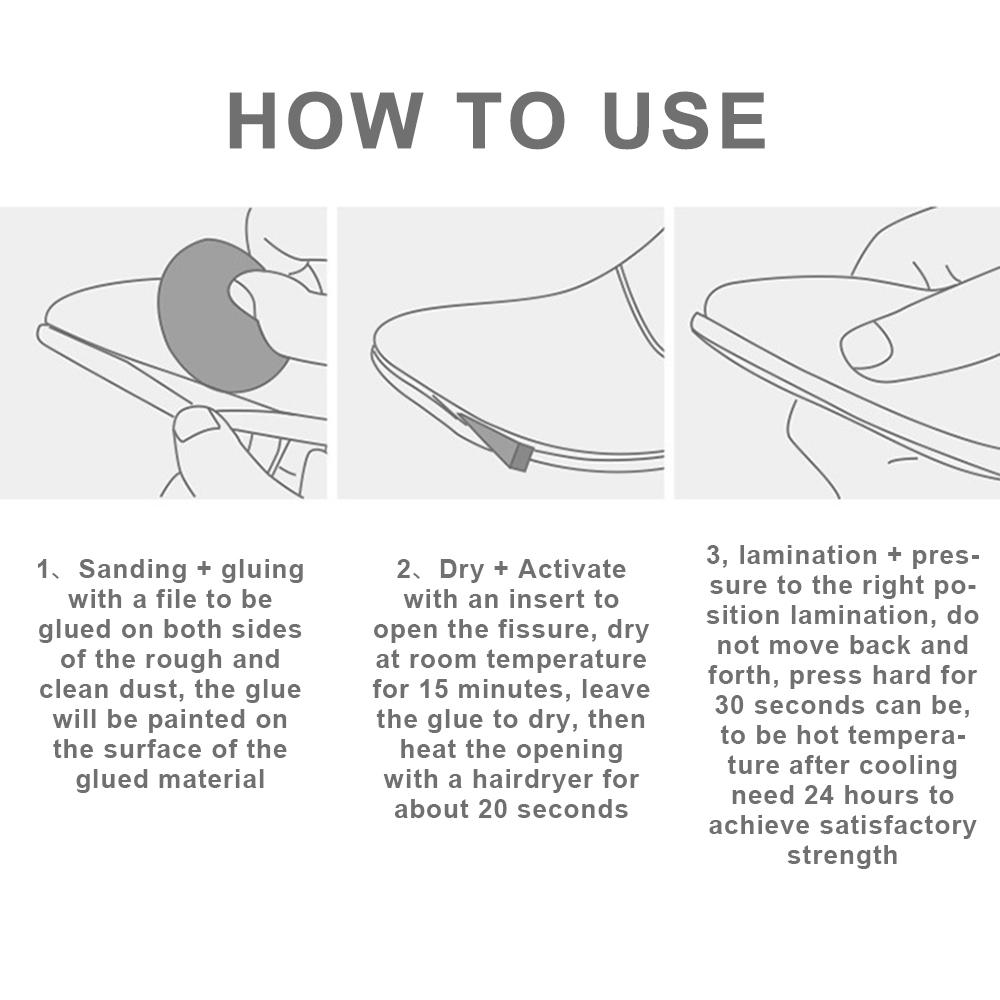 HOW TO USE

1、Sanding + gluing with a file to be glued on both sides of the rough and clean dust, the glue will be painted on the surface of the glued material

2、Dry + Activate with an insert to open the fissure, dry at room temperature for 15 minutes, leave the glue to dry, then heat the opening with a hairdryer for about 20 seconds

3, lamination + pressure to the right position lamination, do not move back and forth, press hard for 30 seconds can be, to be hot temperature after cooling need 24 hours to achieve satisfactory strength