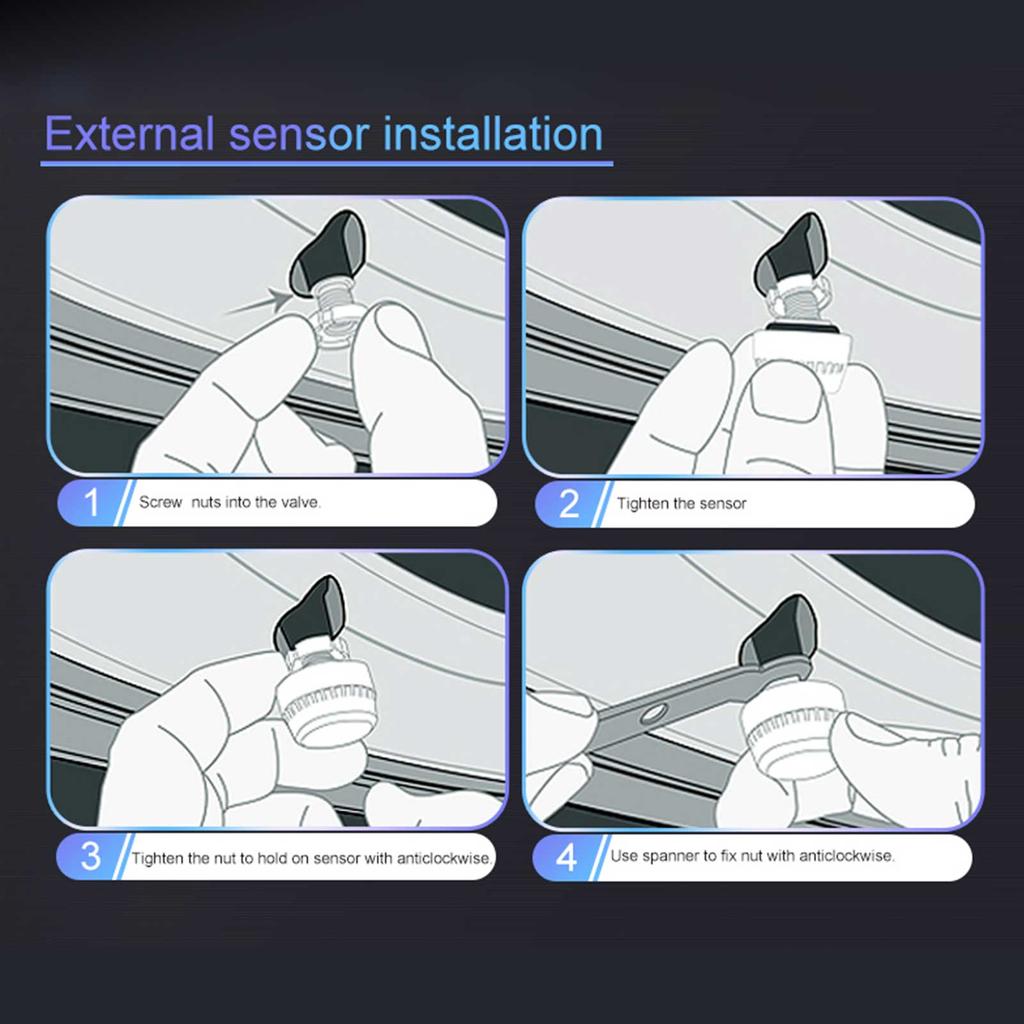 External sensor installation

1 Screw nuts into the valve.

2 Tighten the sensor

3 Tighten the nut to hold on sensor with anticlockwise.

4 Use spanner to fix nut with anticlockwise.