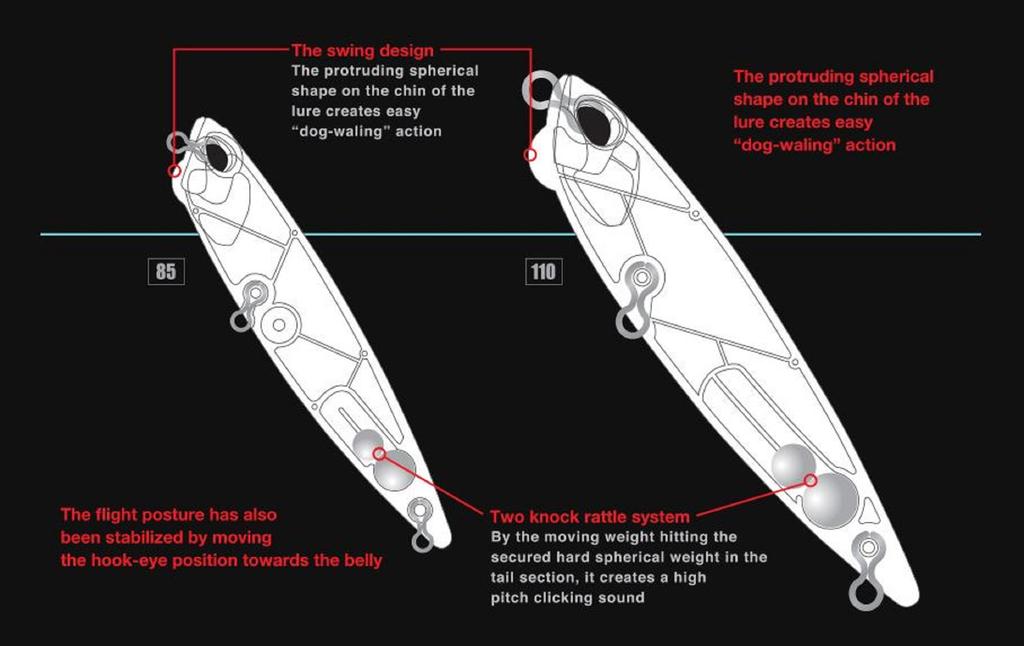 The swing design
The protruding spherical shape on the chin of the lure creates easy "dog-waling" action

The protruding spherical shape on the chin of the lure creates easy "dog-waling" action

85

110

The flight posture has also been stabilized by moving the hook-eye position towards the belly

Two knock rattle system
By the moving weight hitting the secured hard spherical weight in the tail section, it creates a high pitch clicking sound