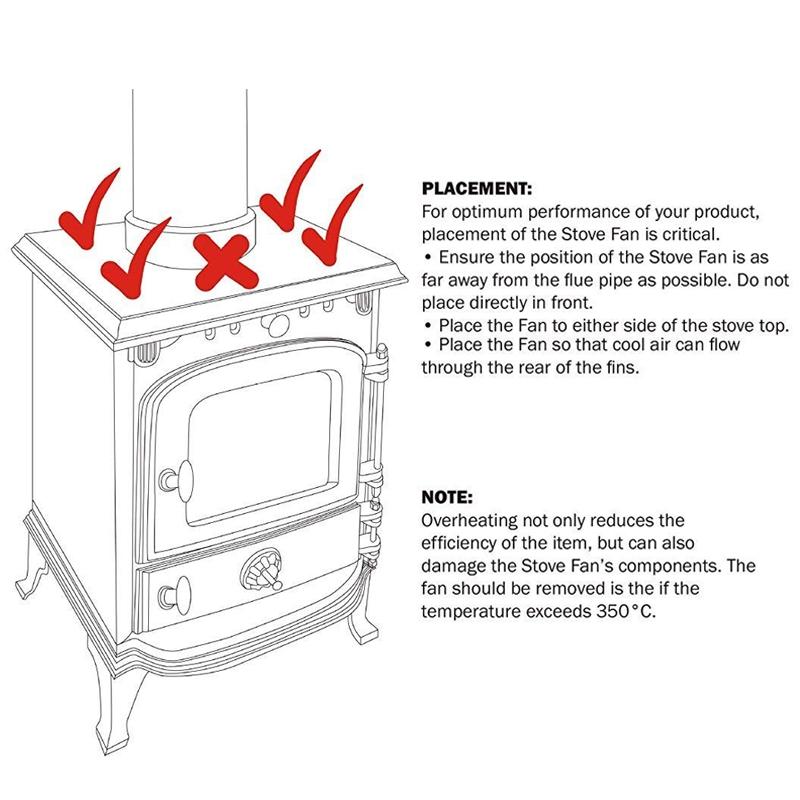 PLACEMENT:
For optimum performance of your product, placement of the Stove Fan is critical.
• Ensure the position of the Stove Fan is as far away from the flue pipe as possible. Do not place directly in front.
• Place the Fan to either side of the stove top.
• Place the Fan so that cool air can flow through the rear of the fins.

NOTE:
Overheating not only reduces the efficiency of the item, but can also damage the Stove Fan's components. The fan should be removed is the if the temperature exceeds 350°C.