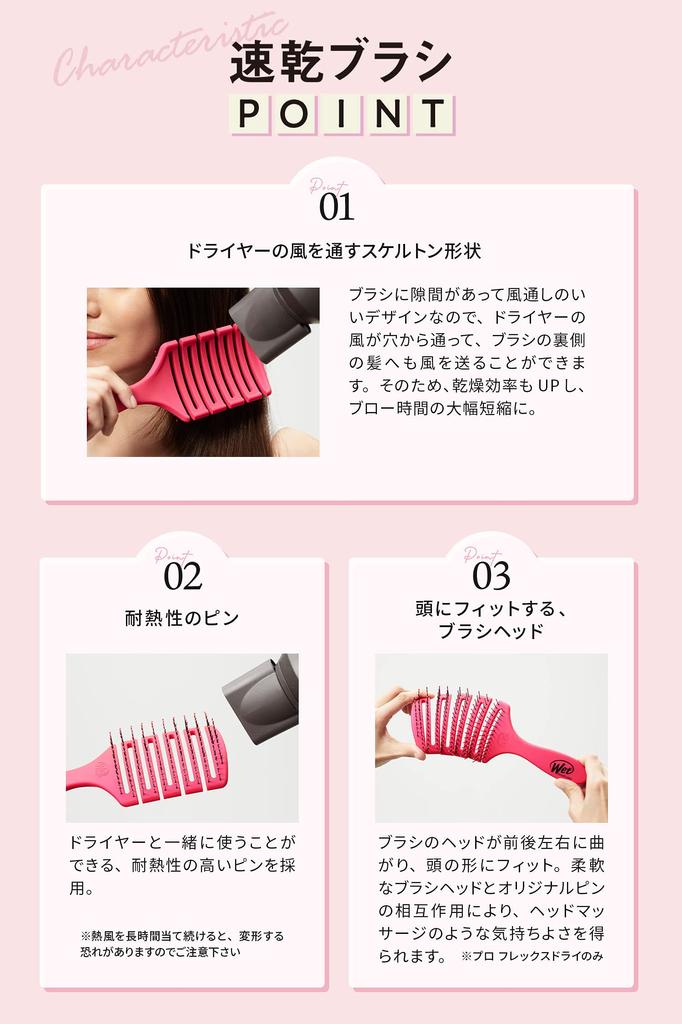 Characteristic
速乾ブラシ
POINT

Point
01
ドライヤーの風を通すスケルトン形状

ブラシに隙間があって風通しのいいデザインなので、ドライヤーの風が穴から通って、ブラシの裏側の髪へも風を送ることができます。そのため、乾燥効率もUPし、ブロー時間の大幅短縮に。

Point
02
耐熱性のピン

ドライヤーと一緒に使うことができる、耐熱性の高いピンを採用。

※熱風を長時間当て続けると、変形する恐れがありますのでご注意下さい

Point
03
頭にフィットする、ブラシヘッド

Wet

ブラシのヘッドが前後左右に曲がり、頭の形にフィット。柔軟なブラシヘッドとオリジナルピンの相互作用により、ヘッドマッサージのような気持ちよさを得られます。 ※プロ フレックスドライのみ