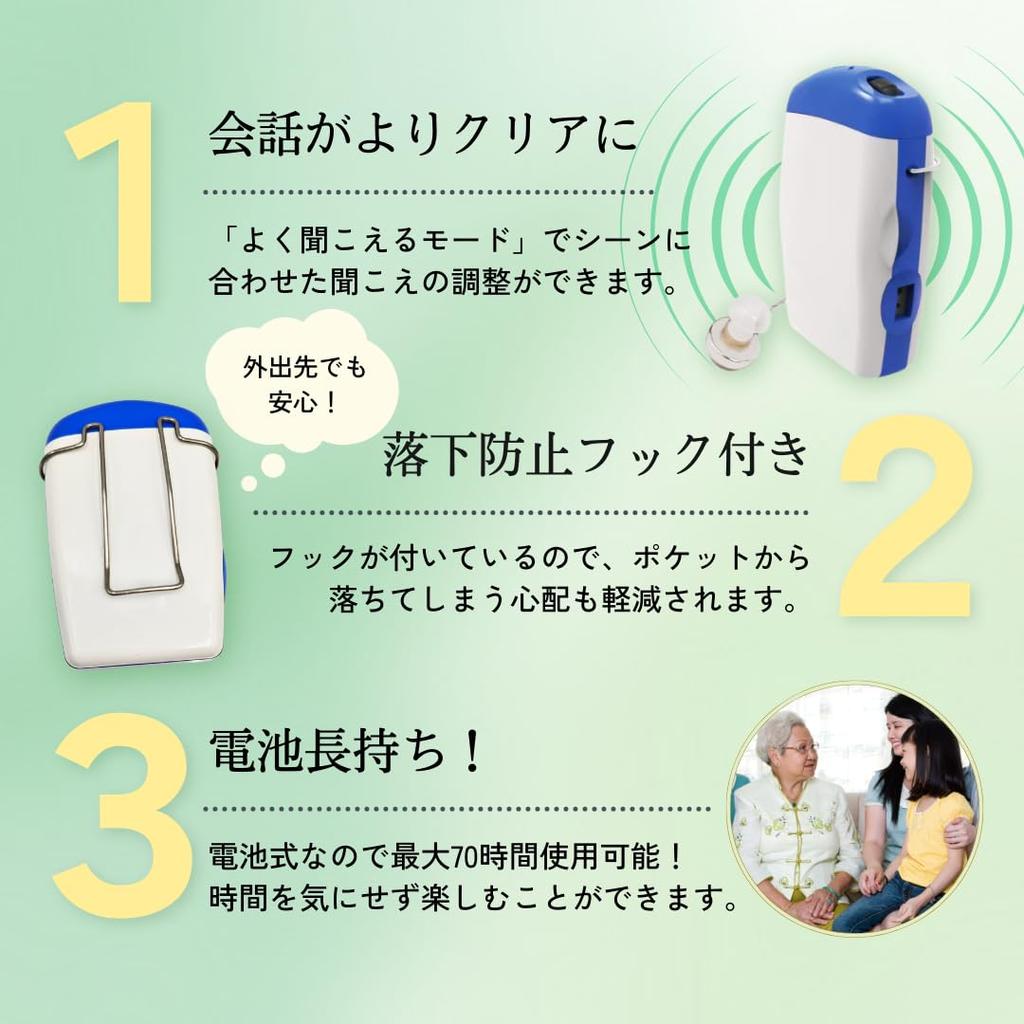 1
会話がよりクリアに

「よく聞こえるモード」でシーンに合わせた聞こえの調整ができます。

外出先でも安心！

落下防止フック付き

2

フックが付いているので、ポケットから落ちてしまう心配も軽減されます。

3
電池長持ち！

電池式なので最大70時間使用可能！
時間を気にせず楽しむことができます。