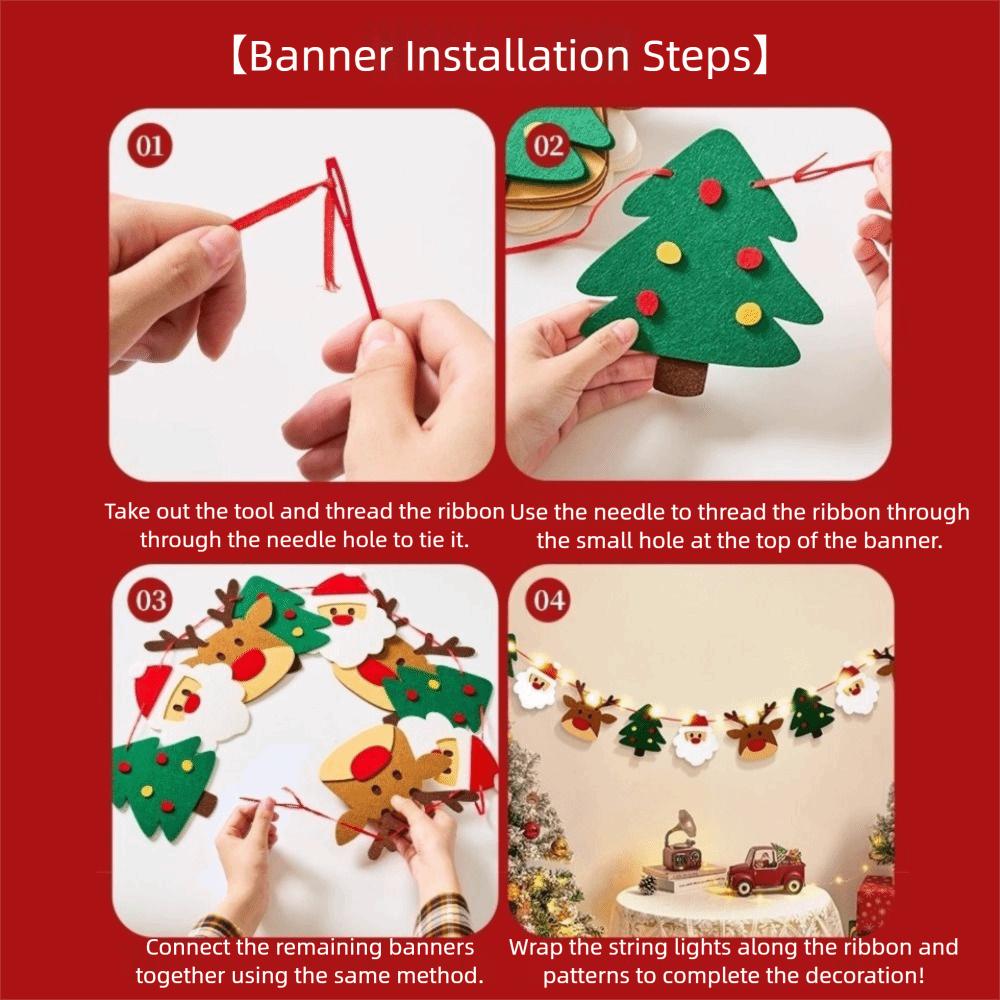 【Banner Installation Steps】

01

02

Take out the tool and thread the ribbon through the needle hole to tie it.

Use the needle to thread the ribbon through the small hole at the top of the banner.

03

04

Connect the remaining banners together using the same method.

Wrap the string lights along the ribbon and patterns to complete the decoration!