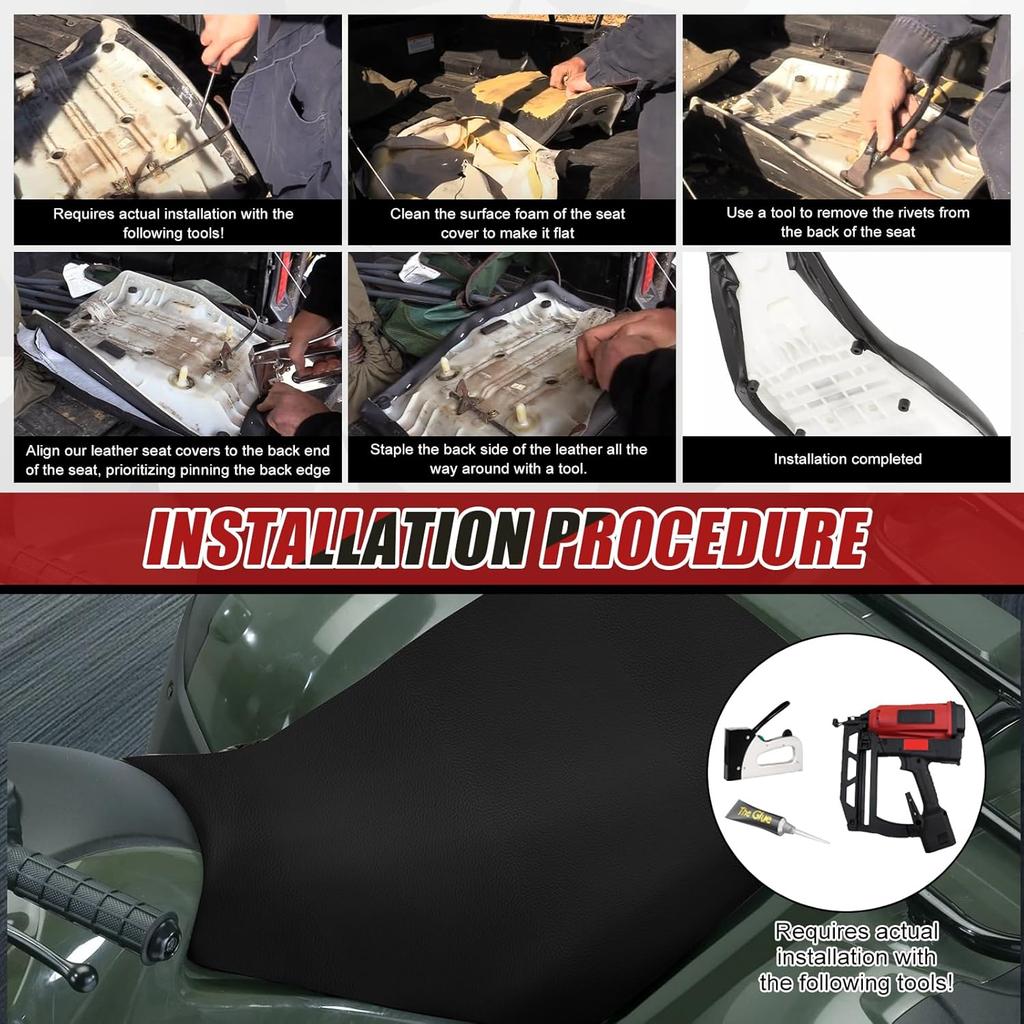 Requires actual installation with the following tools!

Clean the surface foam of the seat cover to make it flat

Use a tool to remove the rivets from the back of the seat

Align our leather seat covers to the back end of the seat, prioritizing pinning the back edge

Staple the back side of the leather all the way around with a tool.

Installation completed

INSTALLATION PROCEDURE

The Glue

Requires actual installation with the following tools!