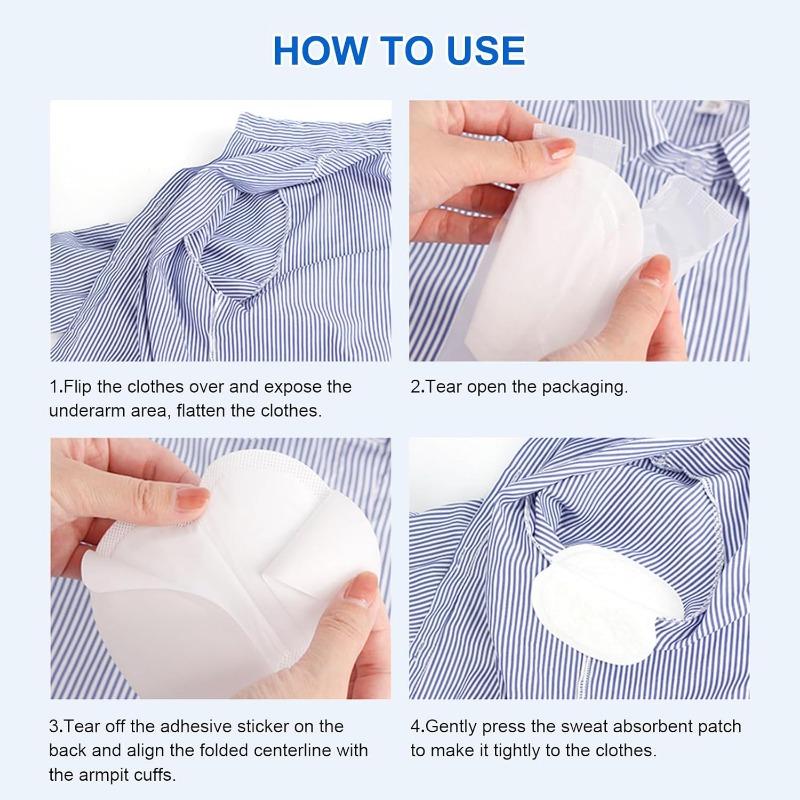 HOW TO USE

1.Flip the clothes over and expose the underarm area, flatten the clothes.

2.Tear open the packaging.

3.Tear off the adhesive sticker on the back and align the folded centerline with the armpit cuffs.

4.Gently press the sweat absorbent patch to make it tightly to the clothes.