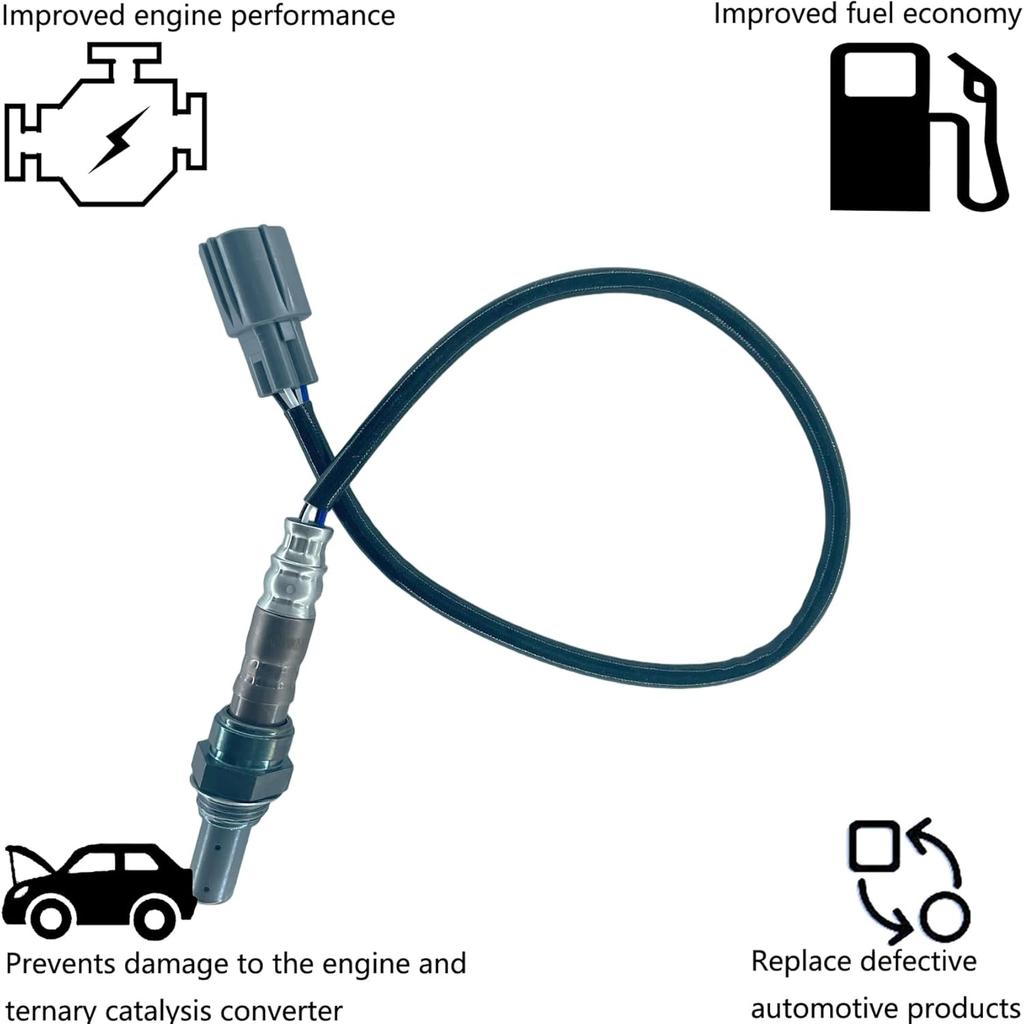 Improved engine performance

Improved fuel economy

Prevents damage to the engine and ternary catalysis converter

Replace defective automotive products