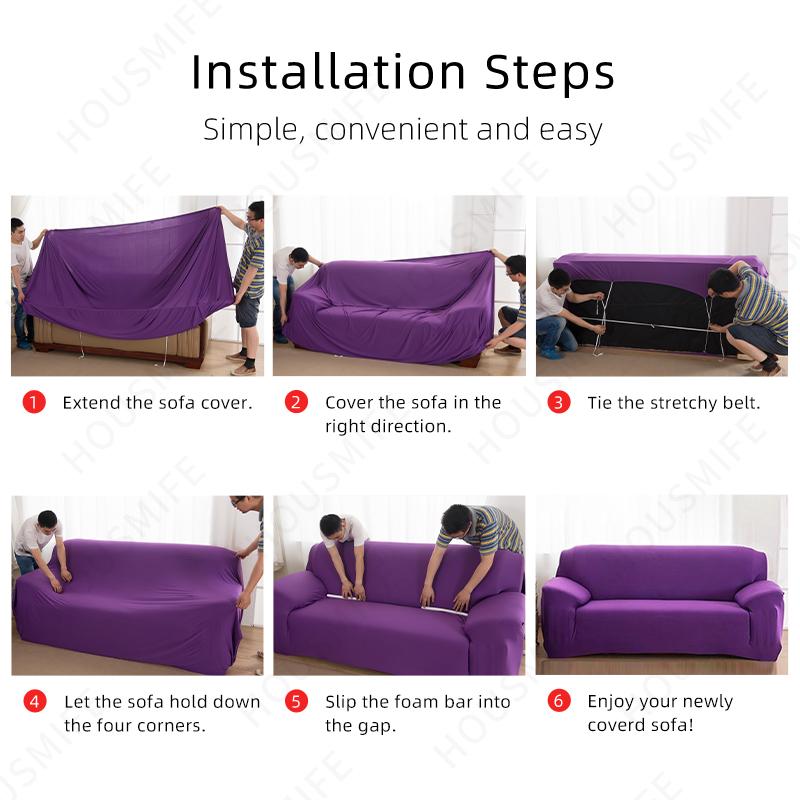 Installation Steps

Simple, convenient and easy

1 Extend the sofa cover.

2 Cover the sofa in the right direction.

3 Tie the stretchy belt.

4 Let the sofa hold down the four corners.

5 Slip the foam bar into the gap.

6 Enjoy your newly coverd sofa!

HOUSMIFE