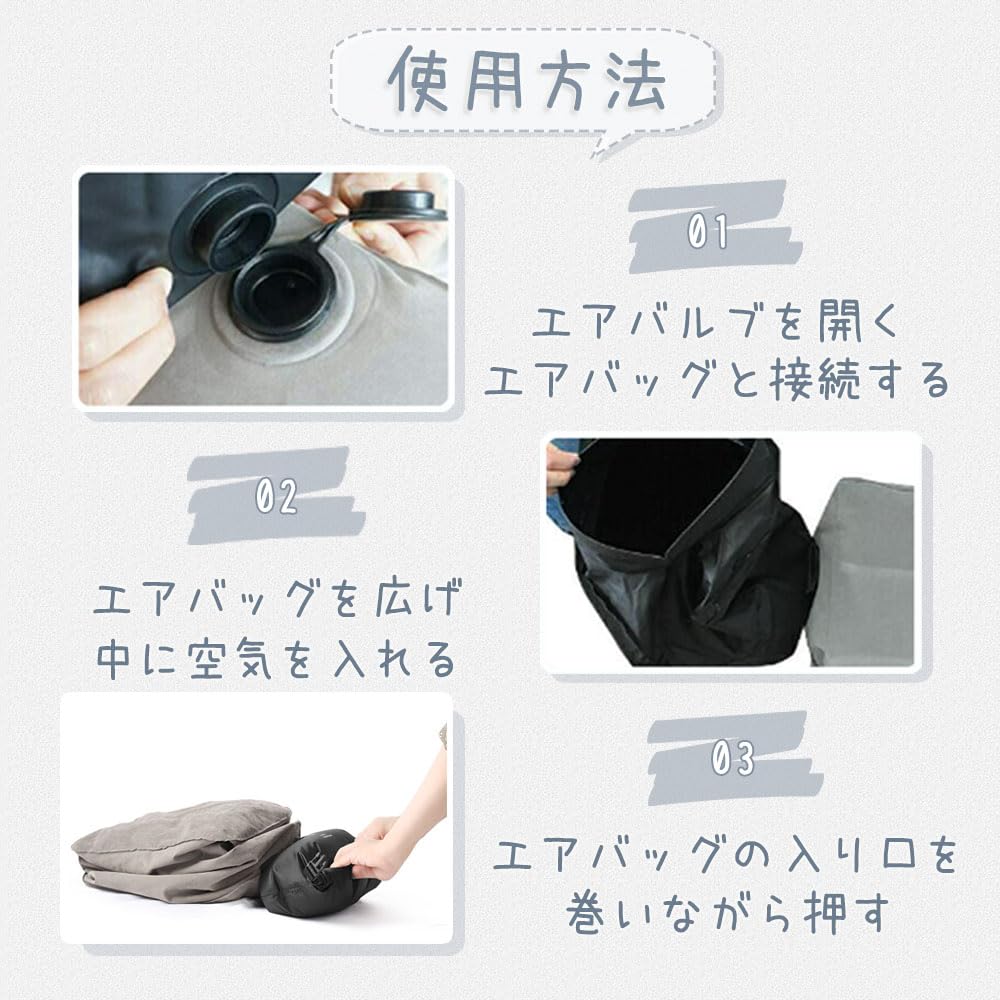 使用方法

01

エアバルブを開く
エアバッグと接続する

02

エアバッグを広げ
中に空気を入れる

03

エアバッグの入り口を
巻いながら押す