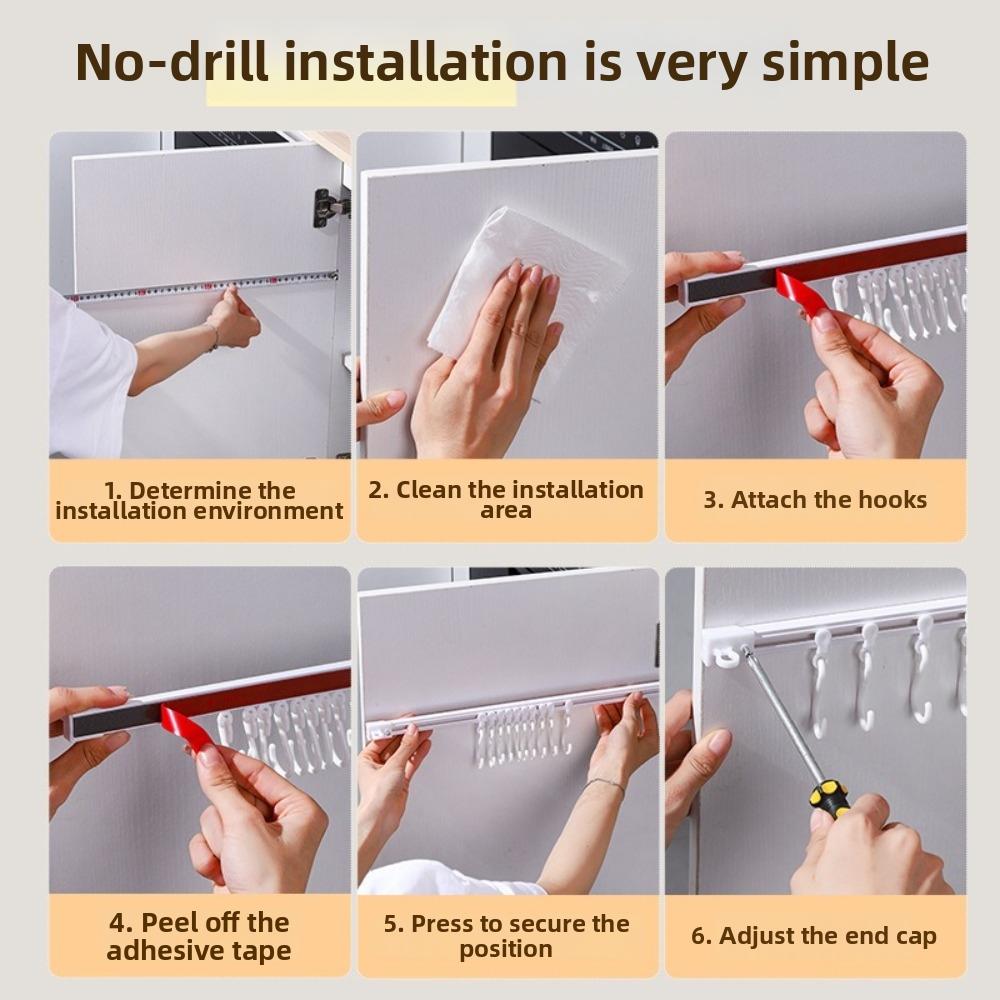 No-drill installation is very simple

1. Determine the installation environment

2. Clean the installation area

3. Attach the hooks

4. Peel off the adhesive tape

5. Press to secure the position

6. Adjust the end cap