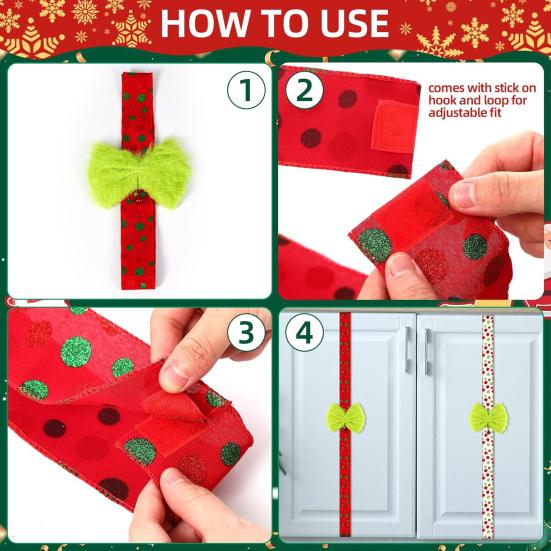 HOW TO USE

1

2

comes with stick on hook and loop for adjustable fit

3

4