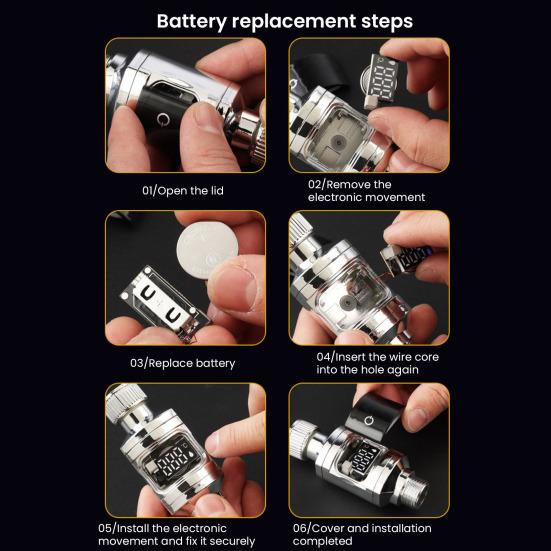 Battery replacement steps

01/Open the lid

02/Remove the electronic movement

03/Replace battery

04/Insert the wire core into the hole again

05/Install the electronic movement and fix it securely

06/Cover and installation completed