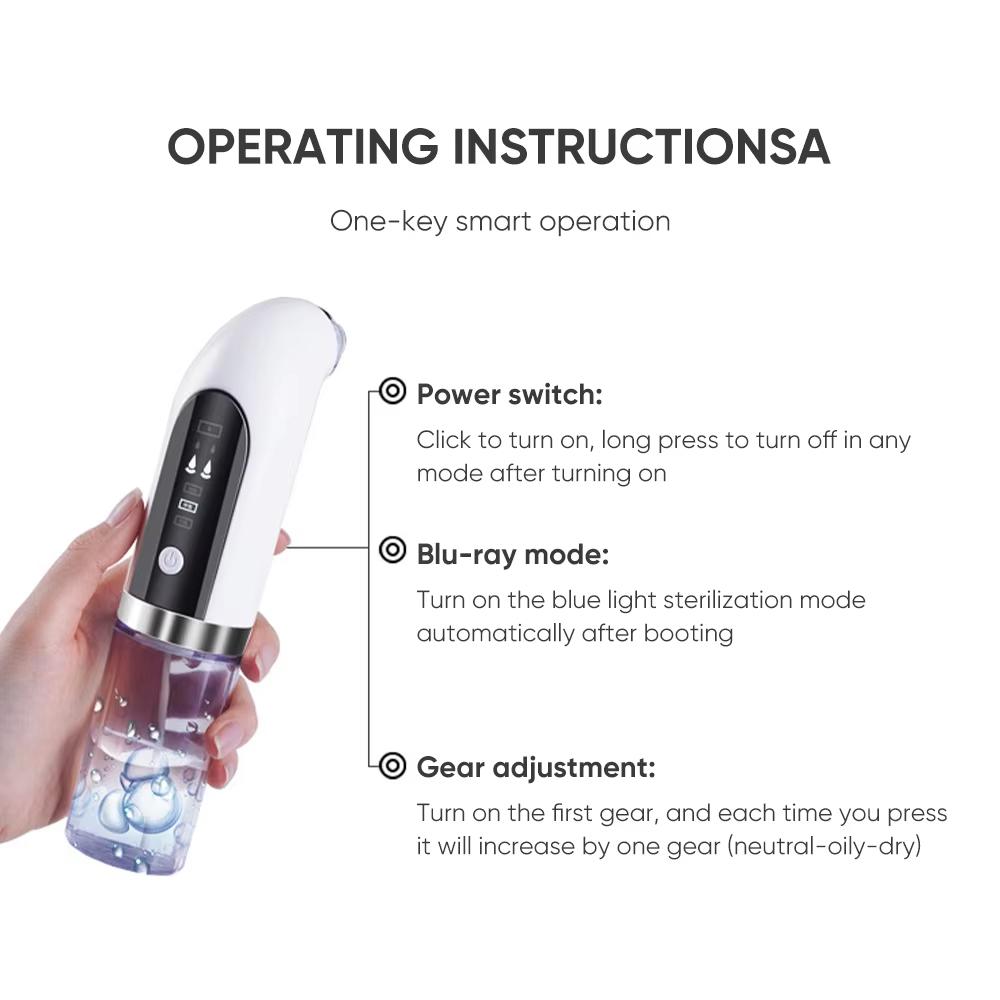 OPERATING INSTRUCTIONSA

One-key smart operation

Power switch:

Click to turn on, long press to turn off in any mode after turning on

Blu-ray mode:

Turn on the blue light sterilization mode automatically after booting

Gear adjustment:

Turn on the first gear, and each time you press it will increase by one gear (neutral-oily-dry)