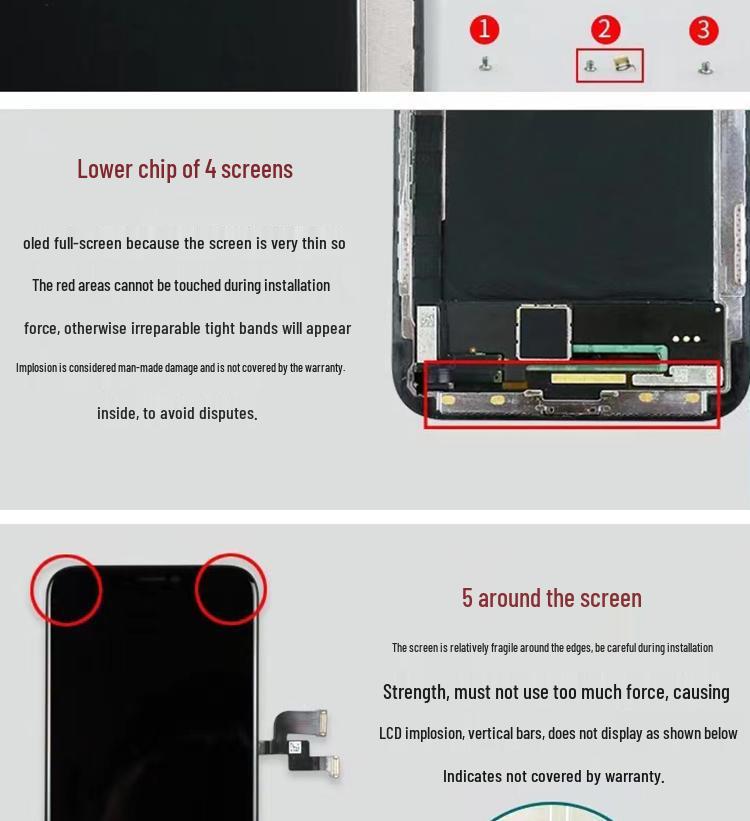 1 2 3

Lower chip of 4 screens

oled full-screen because the screen is very thin so

The red areas cannot be touched during installation

force, otherwise irreparable tight bands will appear

Implosion is considered man-made damage and is not covered by the warranty.

inside, to avoid disputes.

5 around the screen

The screen is relatively fragile around the edges, be careful during installation

Strength, must not use too much force, causing

LCD implosion, vertical bars, does not display as shown below

Indicates not covered by warranty.