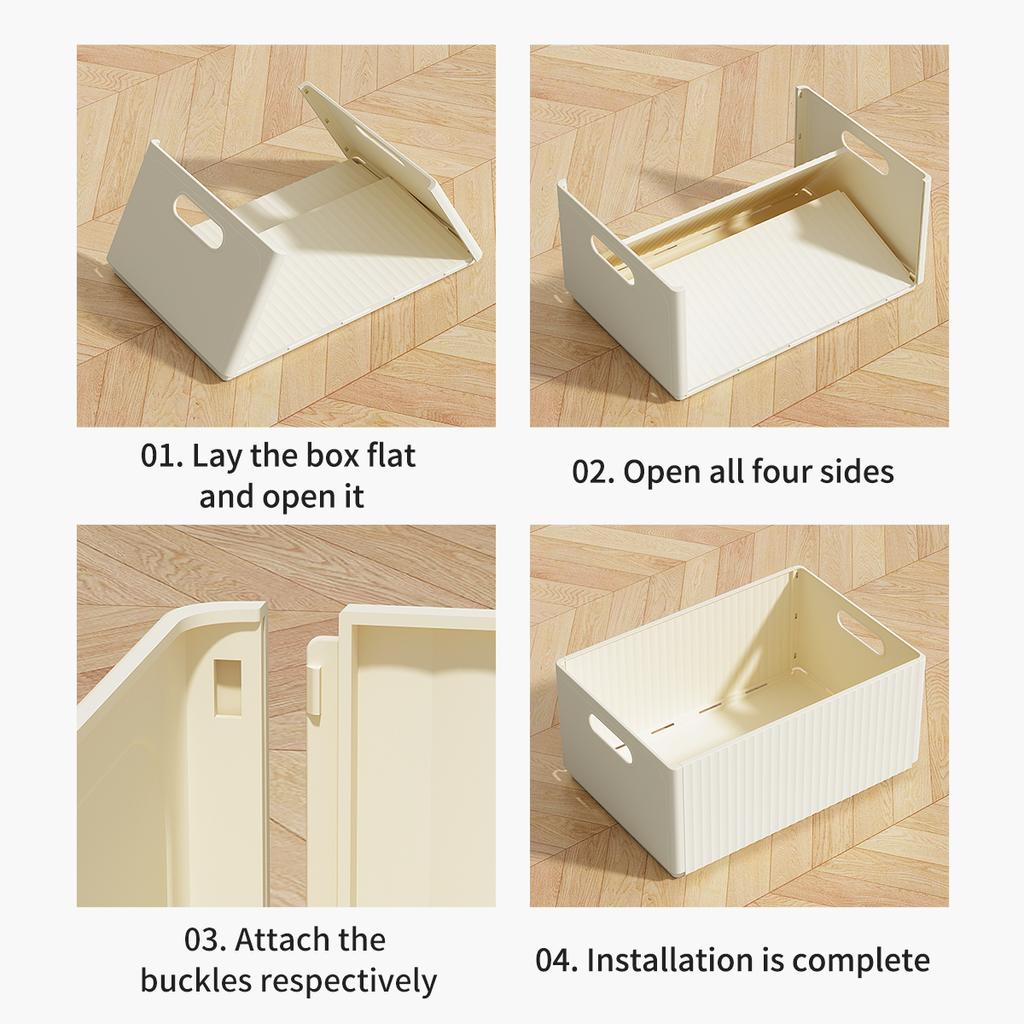 01. Lay the box flat and open it

02. Open all four sides

03. Attach the buckles respectively

04. Installation is complete